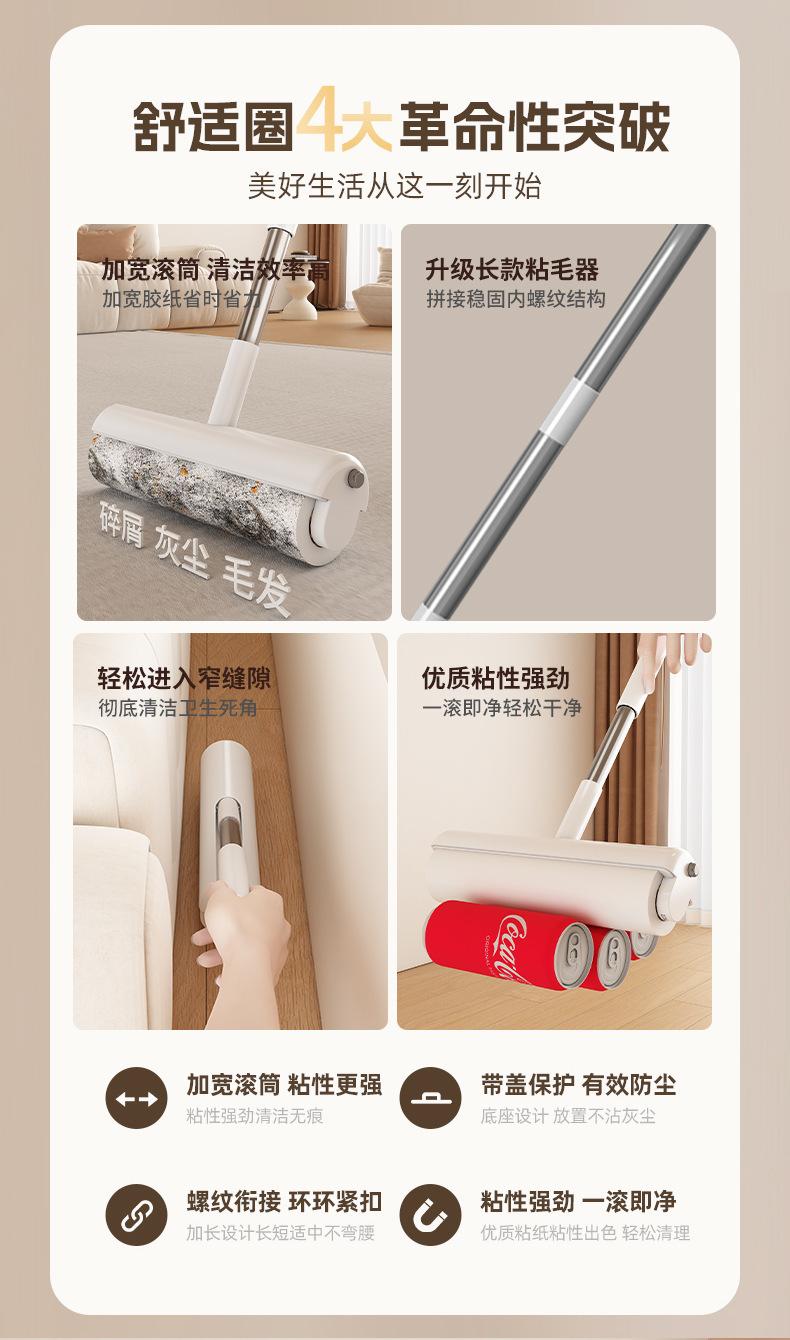 舒适圈4大革命性突破

美好生活从这一刻开始

加宽滚筒 清洁效率高
加宽胶纸省时省力

碎屑 灰尘 毛发

升级长款粘毛器
拼接稳固内螺纹结构

轻松进入窄缝隙
彻底清洁卫生死角

优质粘性强劲
一滚即净轻松干净

Coca-Cola

加宽滚筒 粘性更强
粘性强劲清洁无痕

带盖保护 有效防尘
底座设计 放置不沾灰尘

螺纹衔接 环环紧扣
加长设计长短适中不弯腰

粘性强劲 一滚即净
优质粘纸粘性出色 轻松清理