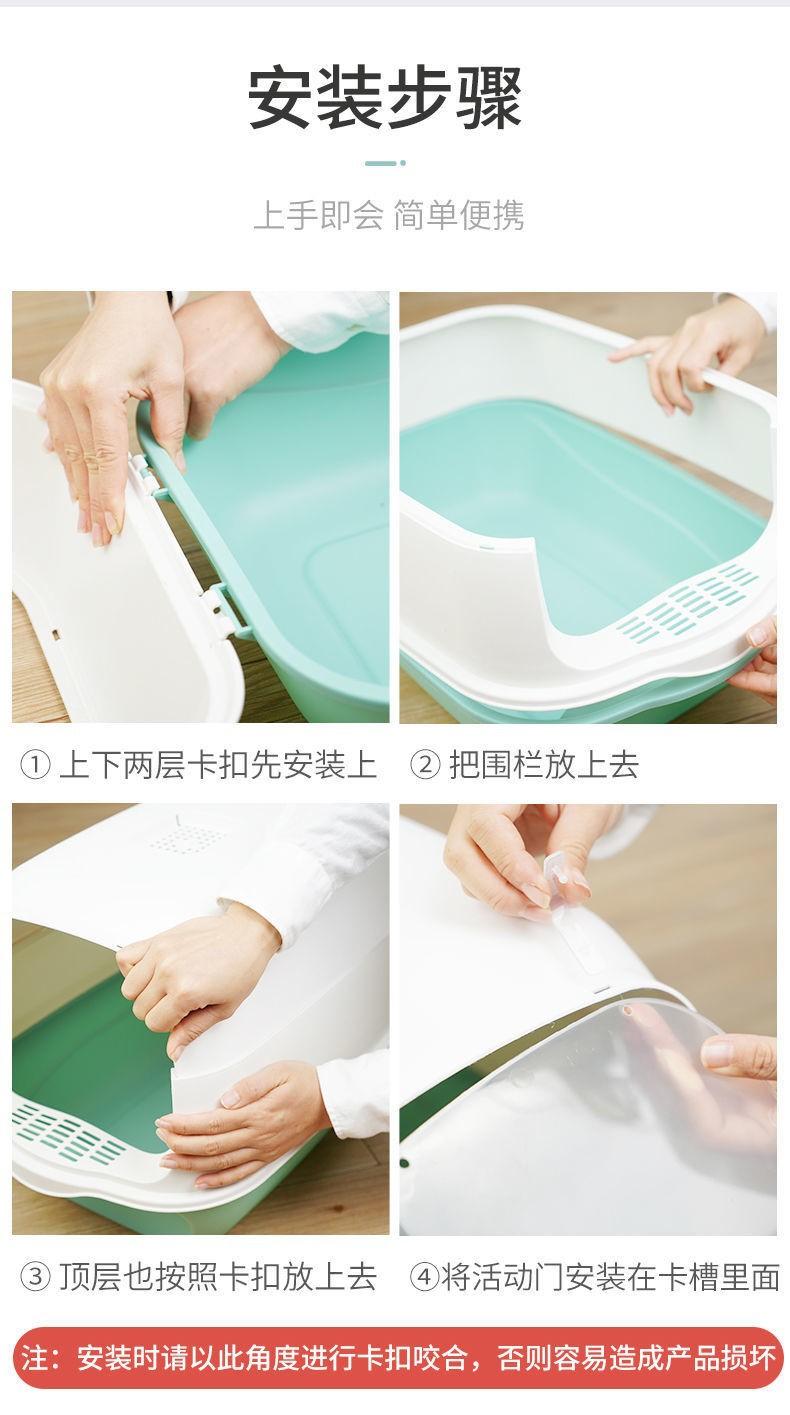 安装步骤

上手即会 简单便携

① 上下两层卡扣先安装上

② 把围栏放上去

③ 顶层也按照卡扣放上去

④将活动门安装在卡槽里面

注：安装时请以此角度进行卡扣咬合，否则容易造成产品损坏