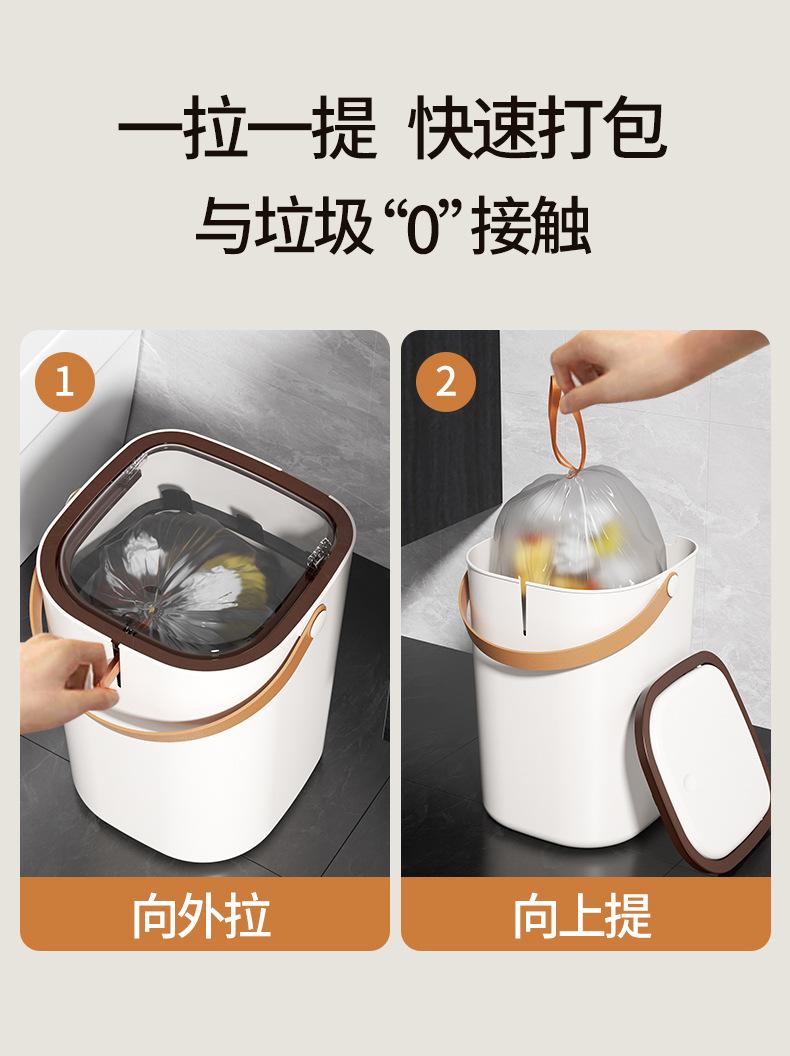 一拉一提 快速打包
与垃圾“0”接触

1

向外拉

2

向上提