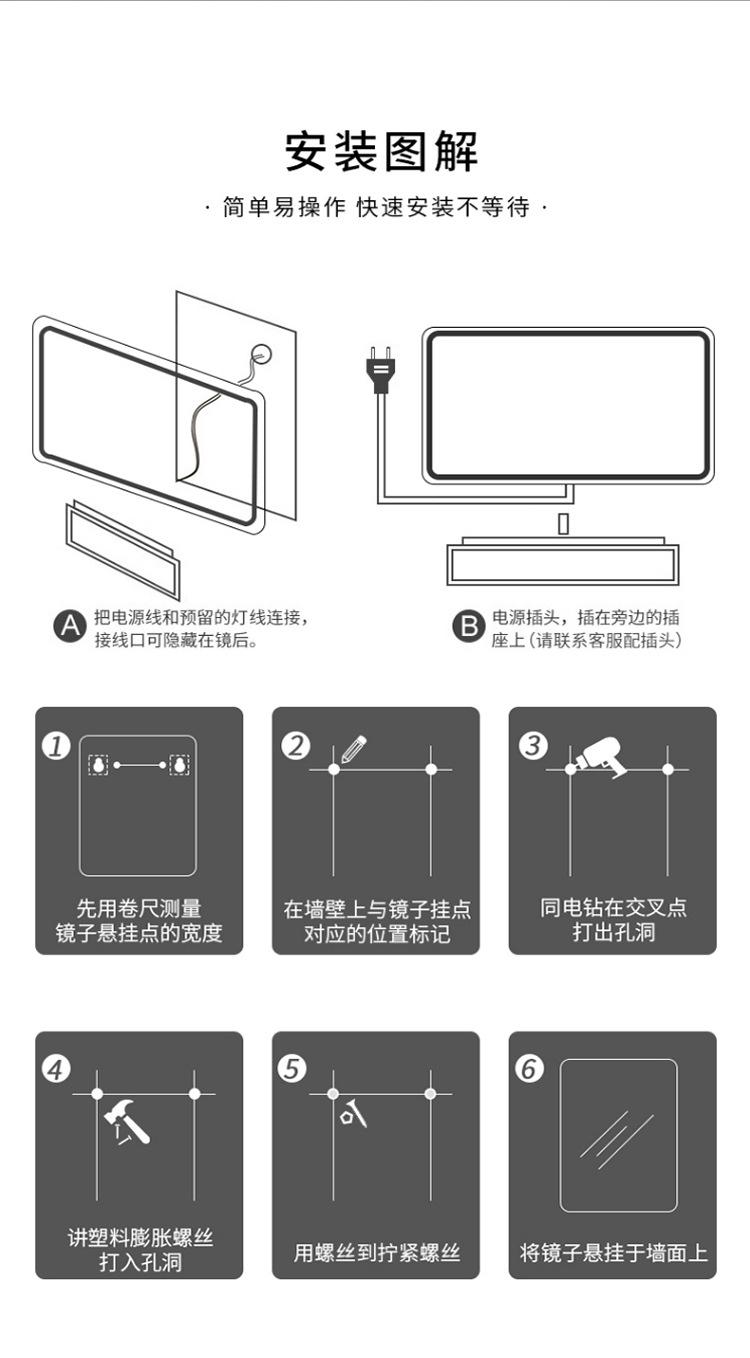 安装图解

· 简单易操作 快速安装不等待 ·

A 把电源线和预留的灯线连接，接线口可隐藏在镜后。

B 电源插头，插在旁边的插座上（请联系客服配插头）

1 先用卷尺测量镜子悬挂点的宽度

2 在墙壁上与镜子挂点对应的位置标记

3 同电钻在交叉点打出孔洞

4 讲塑料膨胀螺丝打入孔洞

5 用螺丝到拧紧螺丝

6 将镜子悬挂于墙面上