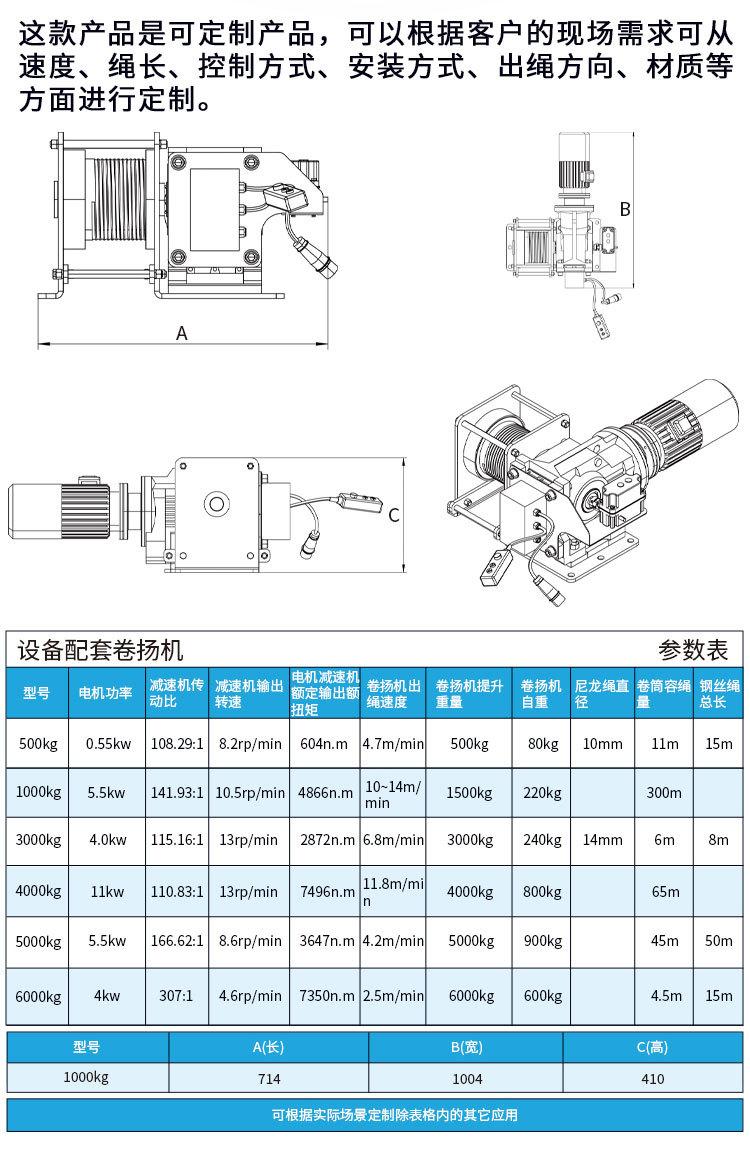 这款产品是可定制产品，可以根据客户的现场需求可从速度、绳长、控制方式、安装方式、出绳方向、材质等方面进行定制。

A

B

C

设备配套卷扬机

参数表

| 型号 | 电机功率 | 减速机传动比 | 减速机输出转速 | 电机减速机额定输出额扭矩 | 卷扬机出绳速度 | 卷扬机提升重量 | 卷扬机自重 | 尼龙绳直径 | 卷筒容绳量 | 钢丝绳总长 |
|---|---|---|---|---|---|---|---|---|---|---|
| 500kg | 0.55kw | 108.29:1 | 8.2rp/min | 604n.m | 4.7m/min | 500kg | 80kg | 10mm | 11m | 15m |
| 1000kg | 5.5kw | 141.93:1 | 10.5rp/min | 4866n.m | 10~14m/min | 1500kg | 220kg | | 300m | |
| 3000kg | 4.0kw | 115.16:1 | 13rp/min | 2872n.m | 6.8m/min | 3000kg | 240kg | 14mm | 6m | 8m |
| 4000kg | 11kw | 110.83:1 | 13rp/min | 7496n.m | 11.8m/min | 4000kg | 800kg | | 65m | |
| 5000kg | 5.5kw | 166.62:1 | 8.6rp/min | 3647n.m | 4.2m/min | 5000kg | 900kg | | 45m | 50m |
| 6000kg | 4kw | 307:1 | 4.6rp/min | 7350n.m | 2.5m/min | 6000kg | 600kg | | 4.5m | 15m |

| 型号 | A(长) | B(宽) | C(高) |
|---|---|---|---|
| 1000kg | 714 | 1004 | 410 |

可根据实际场景定制除表格内的其它应用