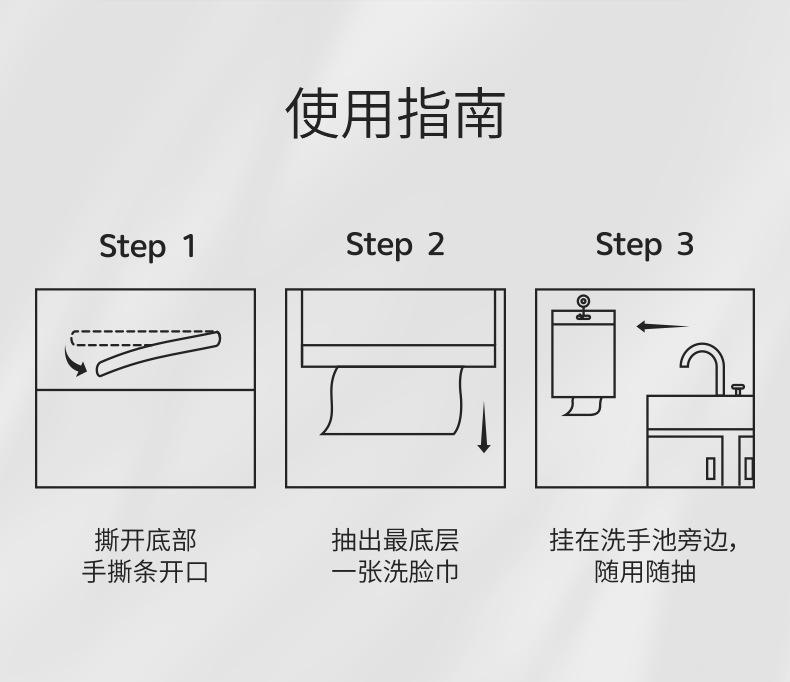 使用指南

Step 1

撕开底部
手撕条开口

Step 2

抽出最底层
一张洗脸巾

Step 3

挂在洗手池旁边，
随用随抽