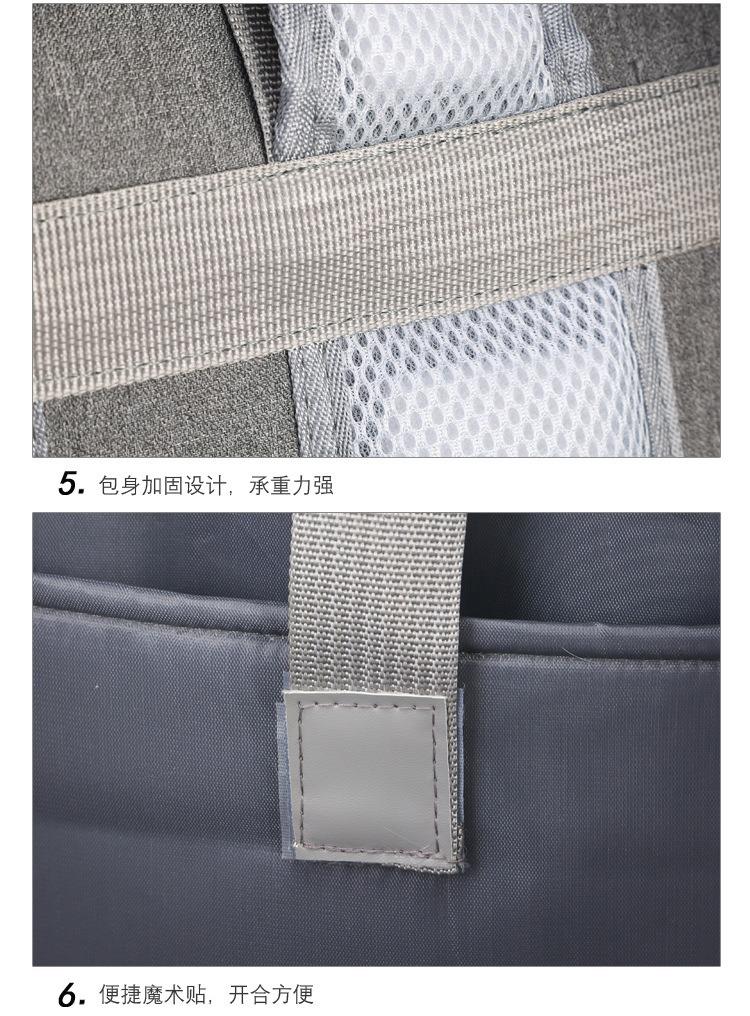 5. 包身加固设计，承重力强

6. 便捷魔术贴，开合方便