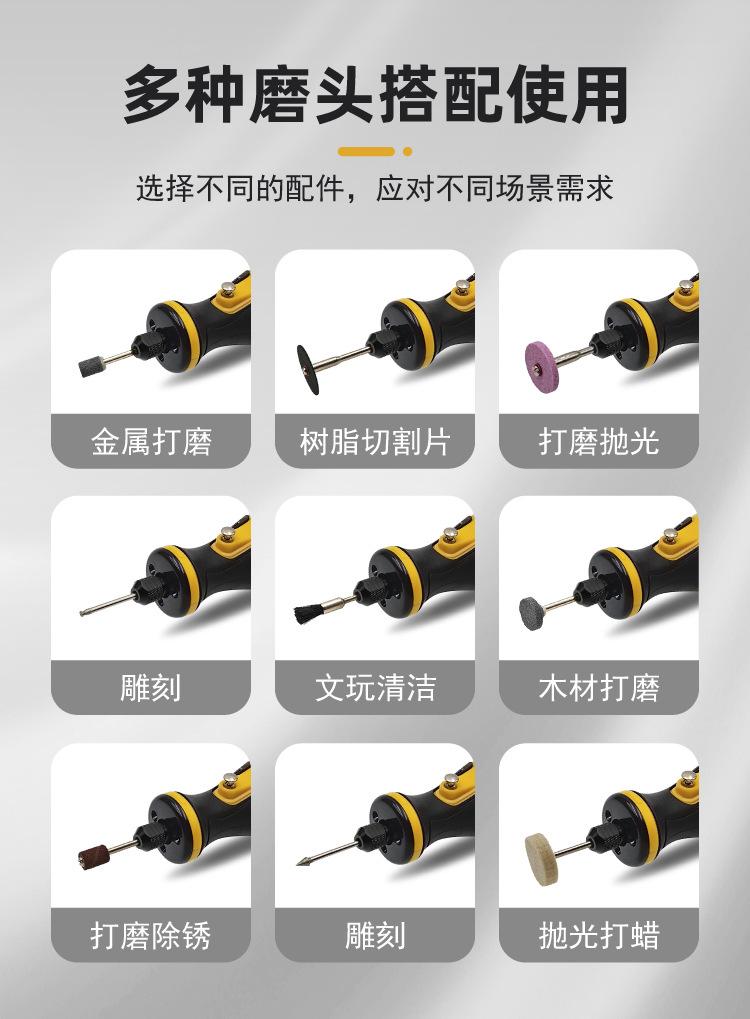 多种磨头搭配使用

选择不同的配件，应对不同场景需求

金属打磨

树脂切割片

打磨抛光

雕刻

文玩清洁

木材打磨

打磨除锈

雕刻

抛光打蜡