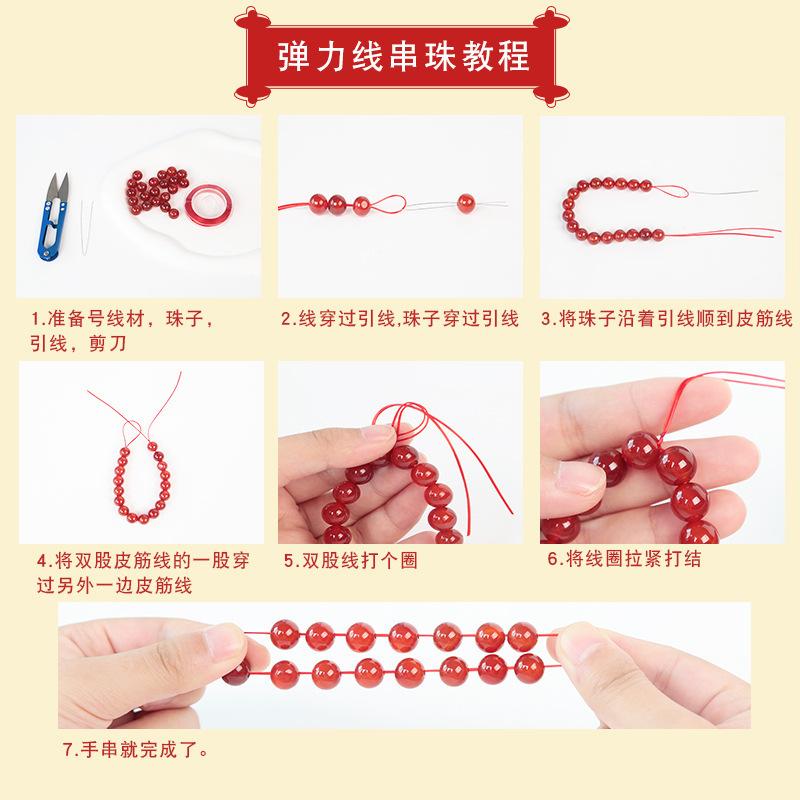 弹力线串珠教程

1.准备号线材，珠子，引线，剪刀

2.线穿过引线,珠子穿过引线

3.将珠子沿着引线顺到皮筋线

4.将双股皮筋线的一股穿过另外一边皮筋线

5.双股线打个圈

6.将线圈拉紧打结

7.手串就完成了。