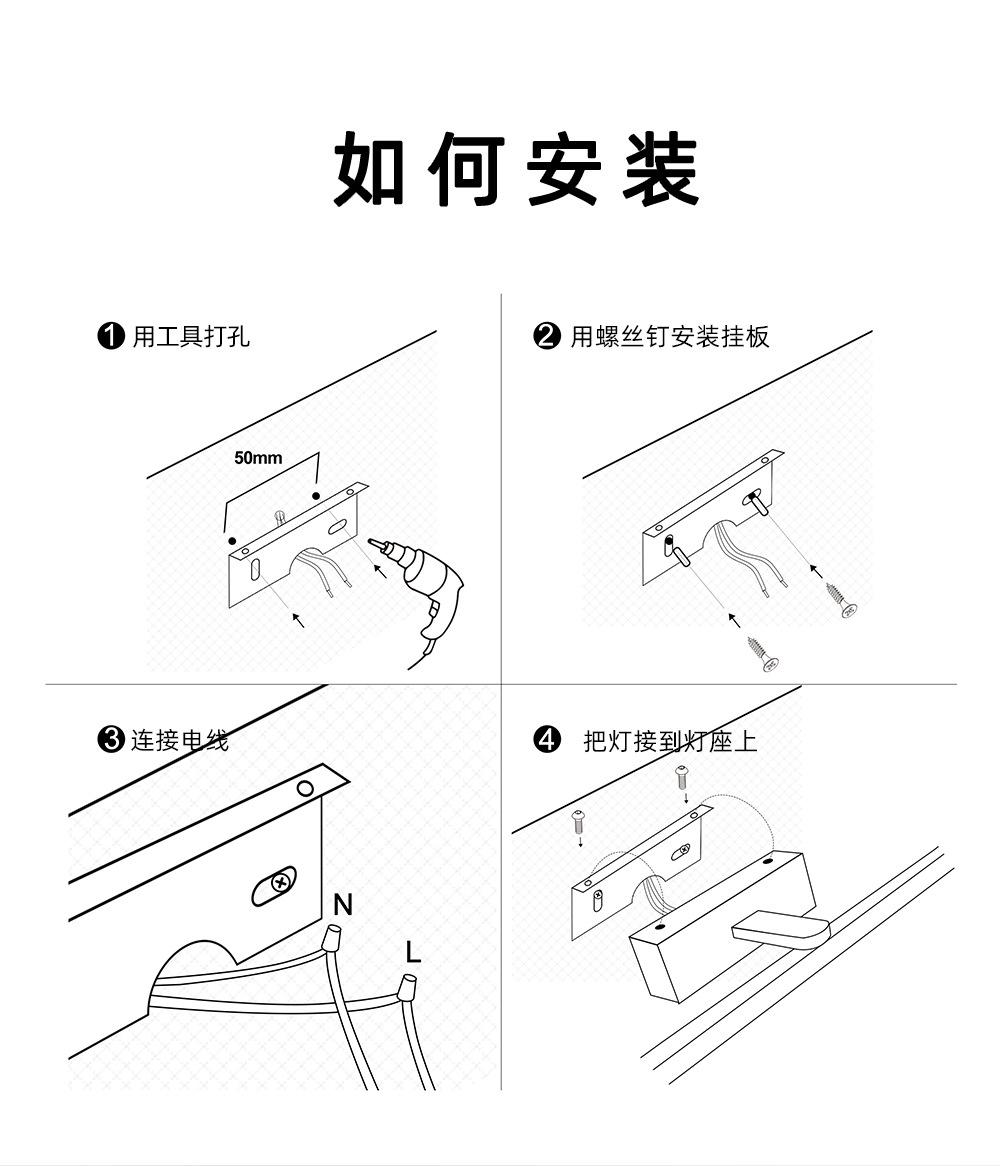 如何安装

❶ 用工具打孔

50mm

❷ 用螺丝钉安装挂板

❸ 连接电线

N

L

❹ 把灯接到灯座上