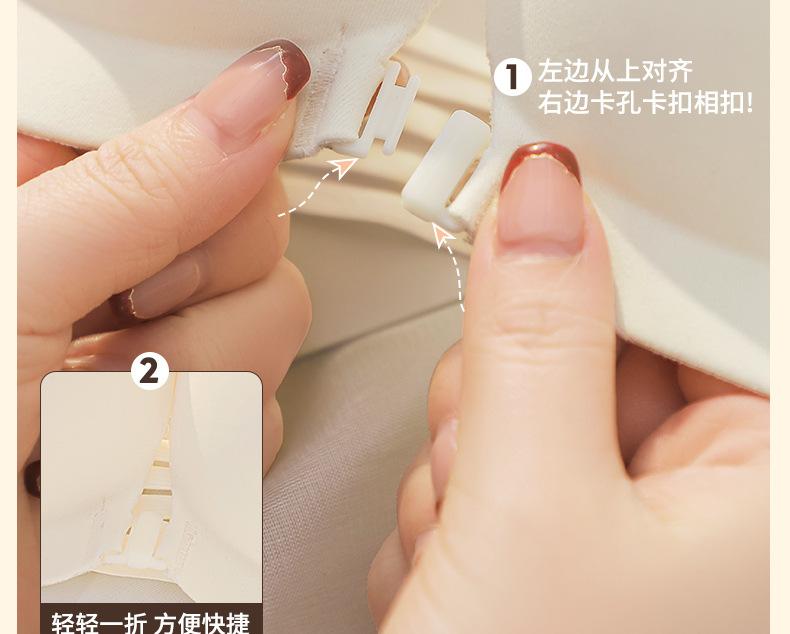 1 左边从上对齐
右边卡孔卡扣相扣!

2

轻轻一折 方便快捷