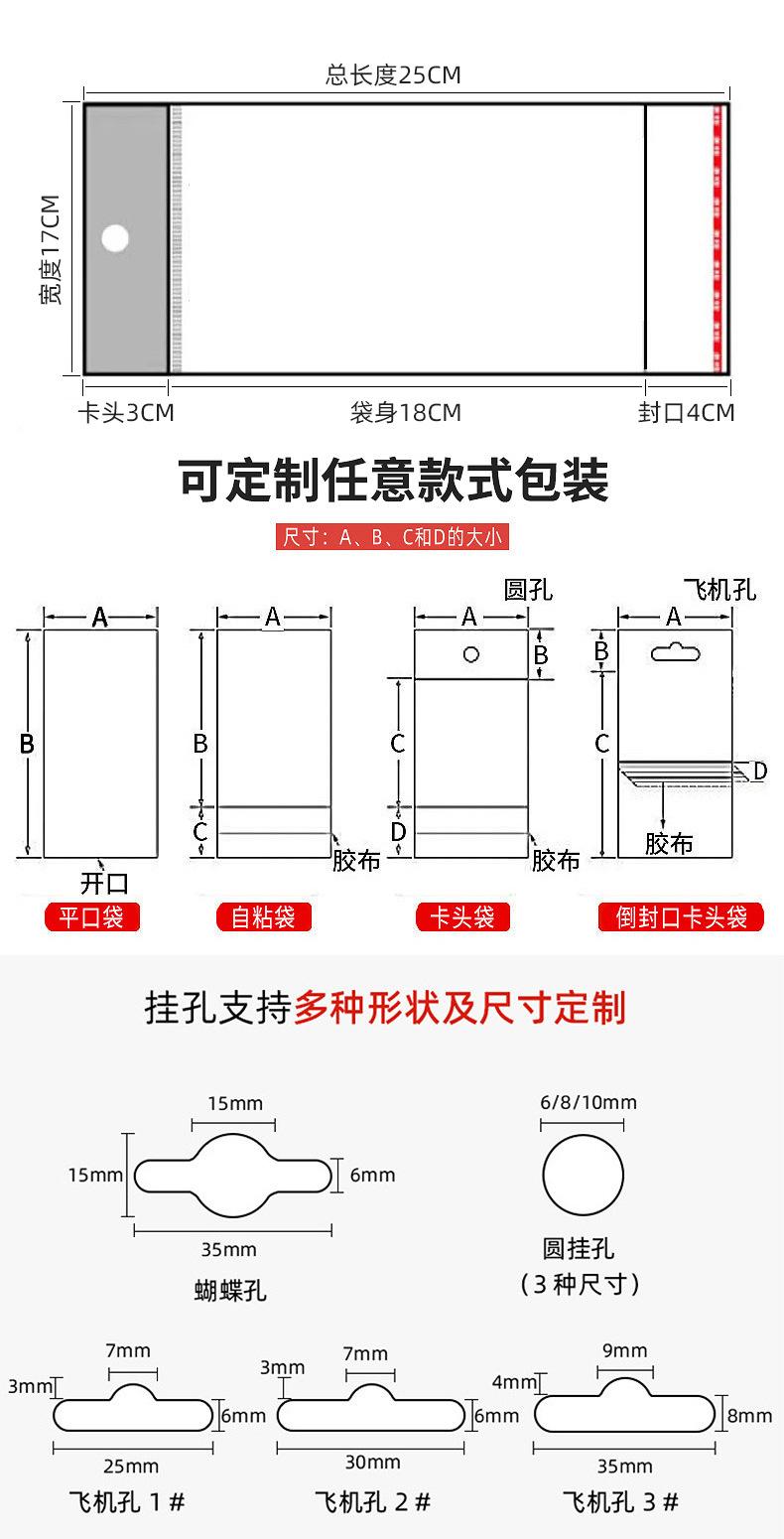 总长度25CM

宽度17CM

卡头3CM
袋身18CM
封口4CM

可定制任意款式包装

尺寸：A、B、C和D的大小

A
B
开口
平口袋

A
B
C
胶布
自粘袋

圆孔
A
B
C
D
胶布
卡头袋

飞机孔
A
B
C
D
胶布
倒封口卡头袋

挂孔支持多种形状及尺寸定制

15mm
15mm
6mm
35mm
蝴蝶孔

6/8/10mm
圆挂孔
（3 种尺寸）

7mm
3mm
6mm
25mm
飞机孔 1 #

3mm
7mm
6mm
30mm
飞机孔 2 #

9mm
4mm
8mm
35mm
飞机孔 3 #