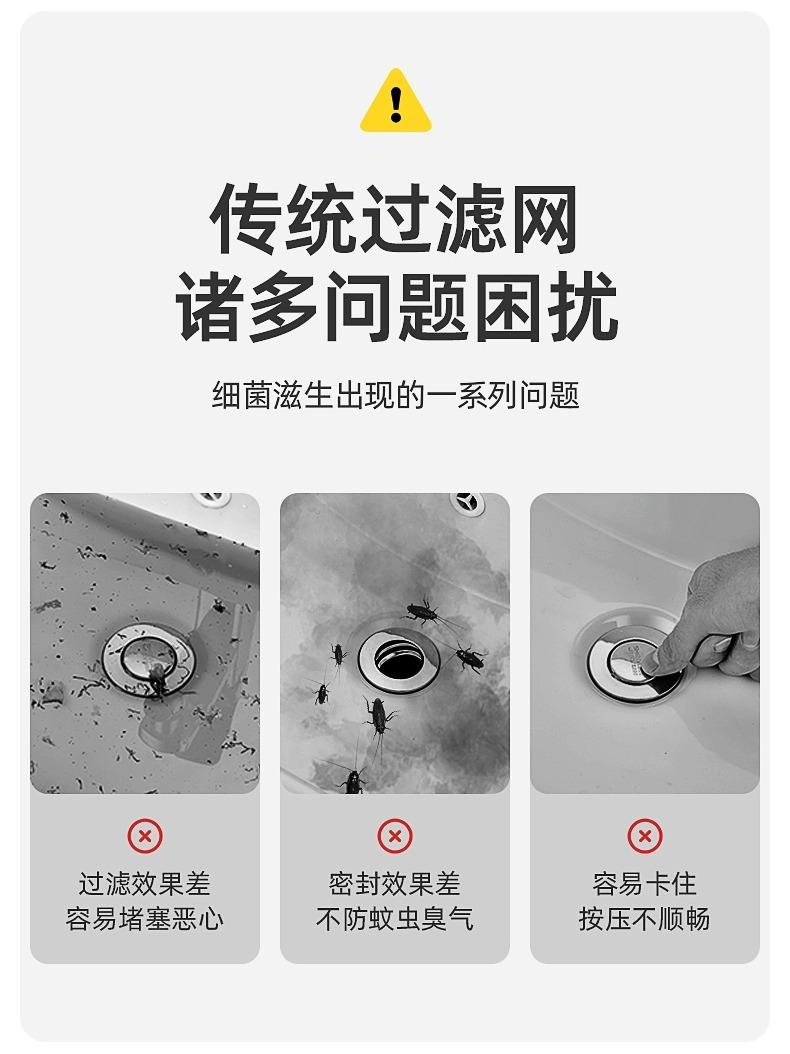 传统过滤网
诸多问题困扰

细菌滋生出现的一系列问题

过滤效果差
容易堵塞恶心

密封效果差
不防蚊虫臭气

容易卡住
按压不顺畅