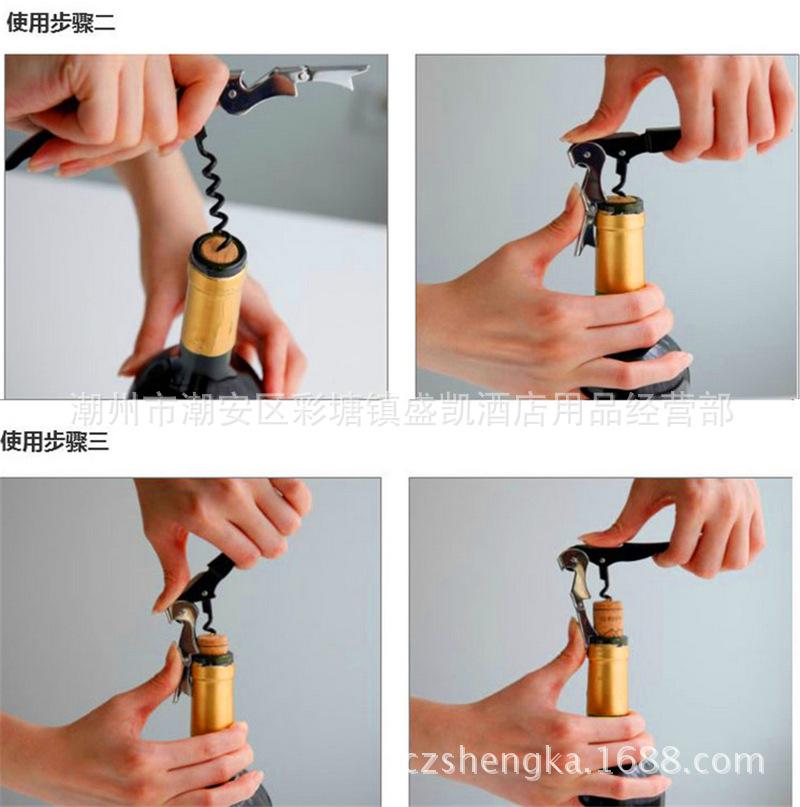 使用步骤二

潮州市潮安区彩塘镇盛凯酒店用品经营部

使用步骤三

czshengka.1688.com