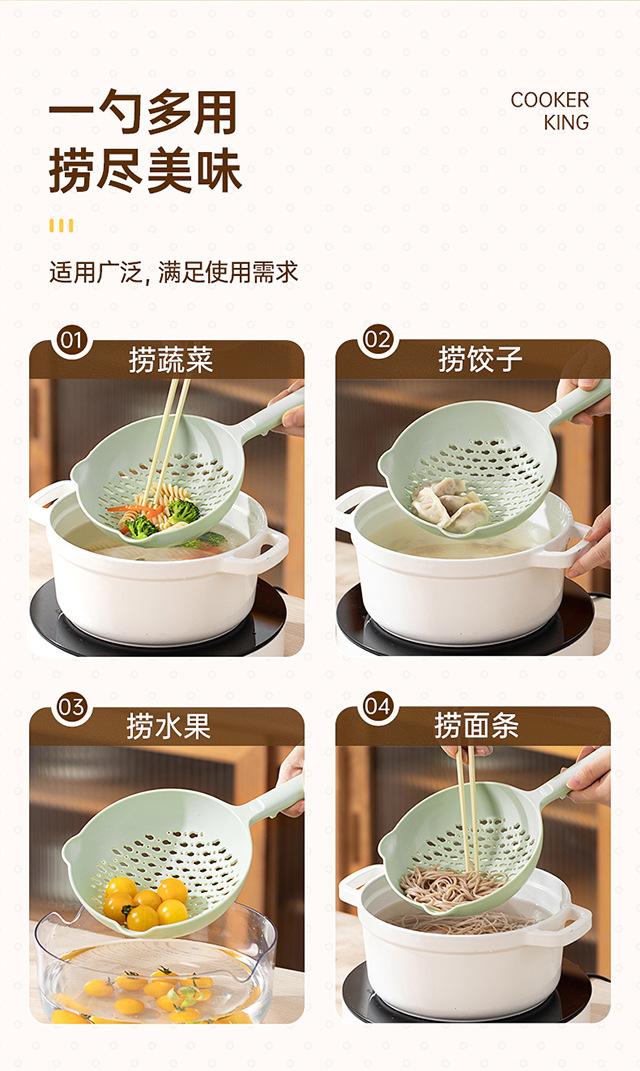 一勺多用
捞尽美味

COOKER
KING

适用广泛, 满足使用需求

01
捞蔬菜

02
捞饺子

03
捞水果

04
捞面条