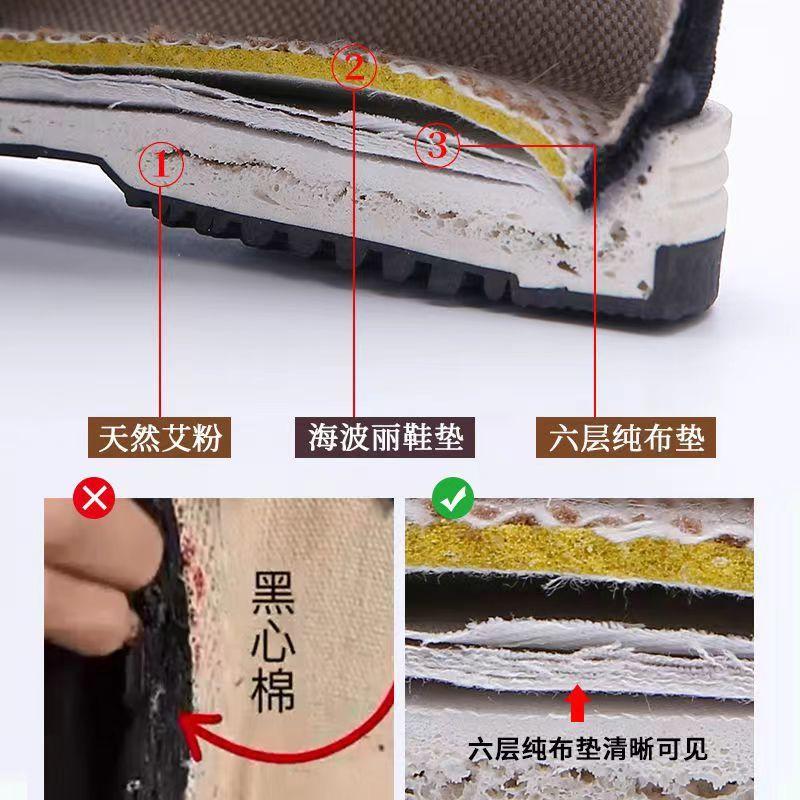 ②
③
①
天然艾粉
海波丽鞋垫
六层纯布垫
黑心棉
六层纯布垫清晰可见