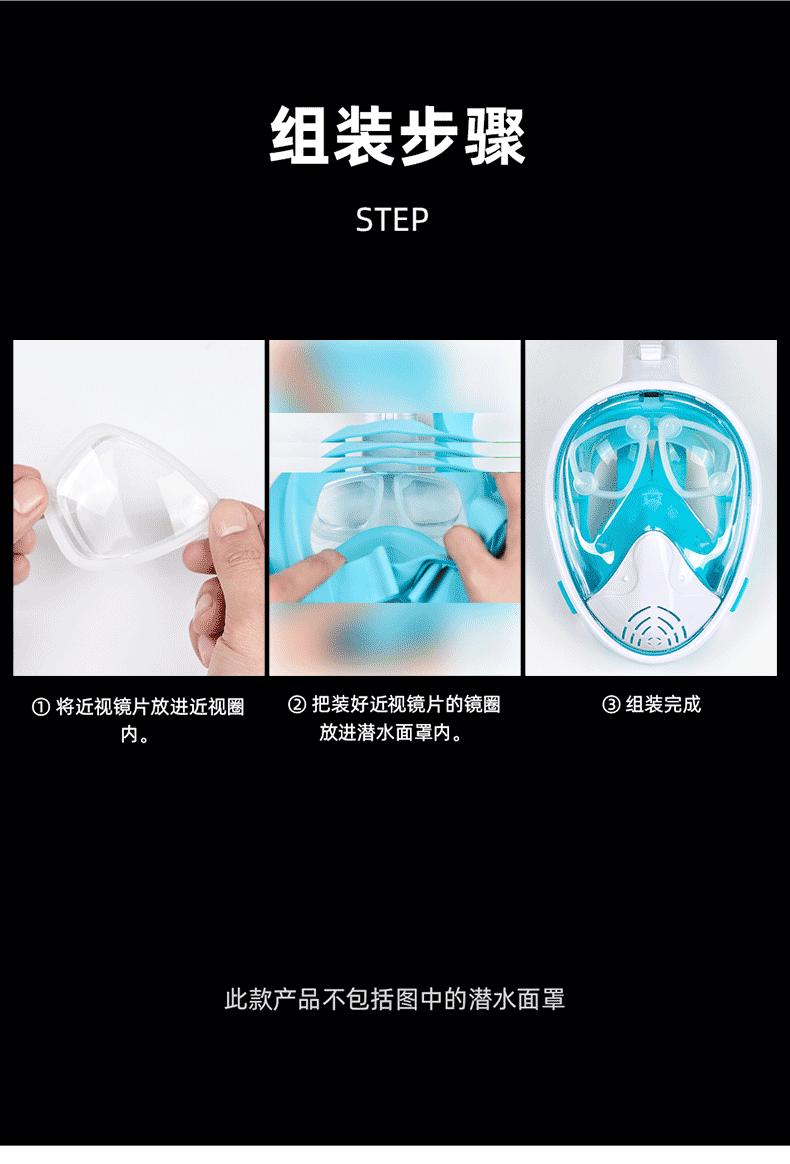 组装步骤

STEP

① 将近视镜片放进近视圈内。

② 把装好近视镜片的镜圈放进潜水面罩内。

③ 组装完成

此款产品不包括图中的潜水面罩