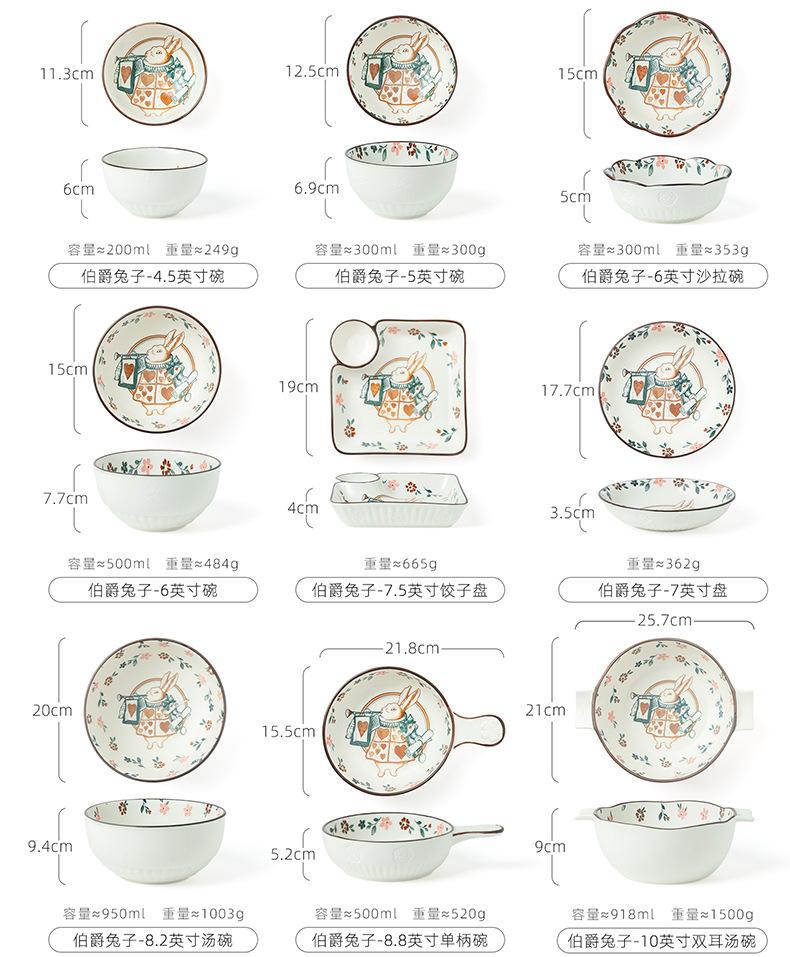 11.3cm
6cm
容量≈200ml 重量≈249g
伯爵兔子-4.5英寸碗

12.5cm
6.9cm
容量≈300ml 重量≈300g
伯爵兔子-5英寸碗

15cm
5cm
容量≈300ml 重量≈353g
伯爵兔子-6英寸沙拉碗

15cm
7.7cm
容量≈500ml 重量≈484g
伯爵兔子-6英寸碗

19cm
4cm
重量≈665g
伯爵兔子-7.5英寸饺子盘

17.7cm
3.5cm
重量≈362g
伯爵兔子-7英寸盘

20cm
9.4cm
容量≈950ml 重量≈1003g
伯爵兔子-8.2英寸汤碗

21.8cm
15.5cm
5.2cm
容量≈500ml 重量≈520g
伯爵兔子-8.8英寸单柄碗

25.7cm
21cm
9cm
容量≈918ml 重量≈1500g
伯爵兔子-10英寸双耳汤碗