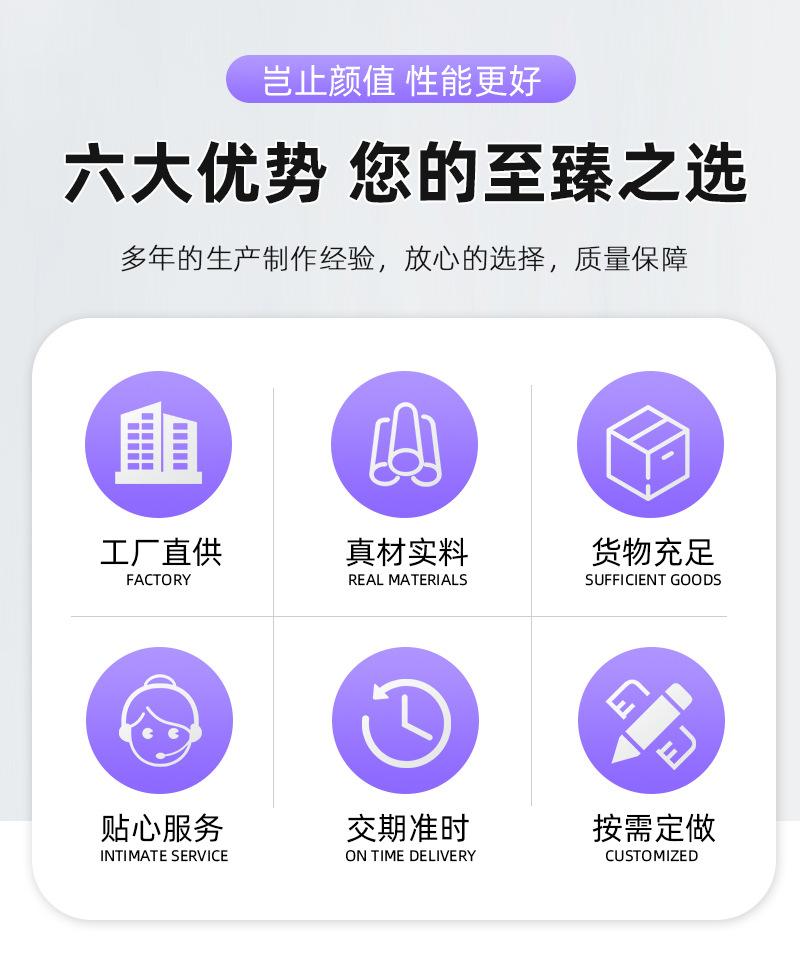 岂止颜值 性能更好

六大优势 您的至臻之选

多年的生产制作经验，放心的选择，质量保障

工厂直供
FACTORY

真材实料
REAL MATERIALS

货物充足
SUFFICIENT GOODS

贴心服务
INTIMATE SERVICE

交期准时
ON TIME DELIVERY

按需定做
CUSTOMIZED