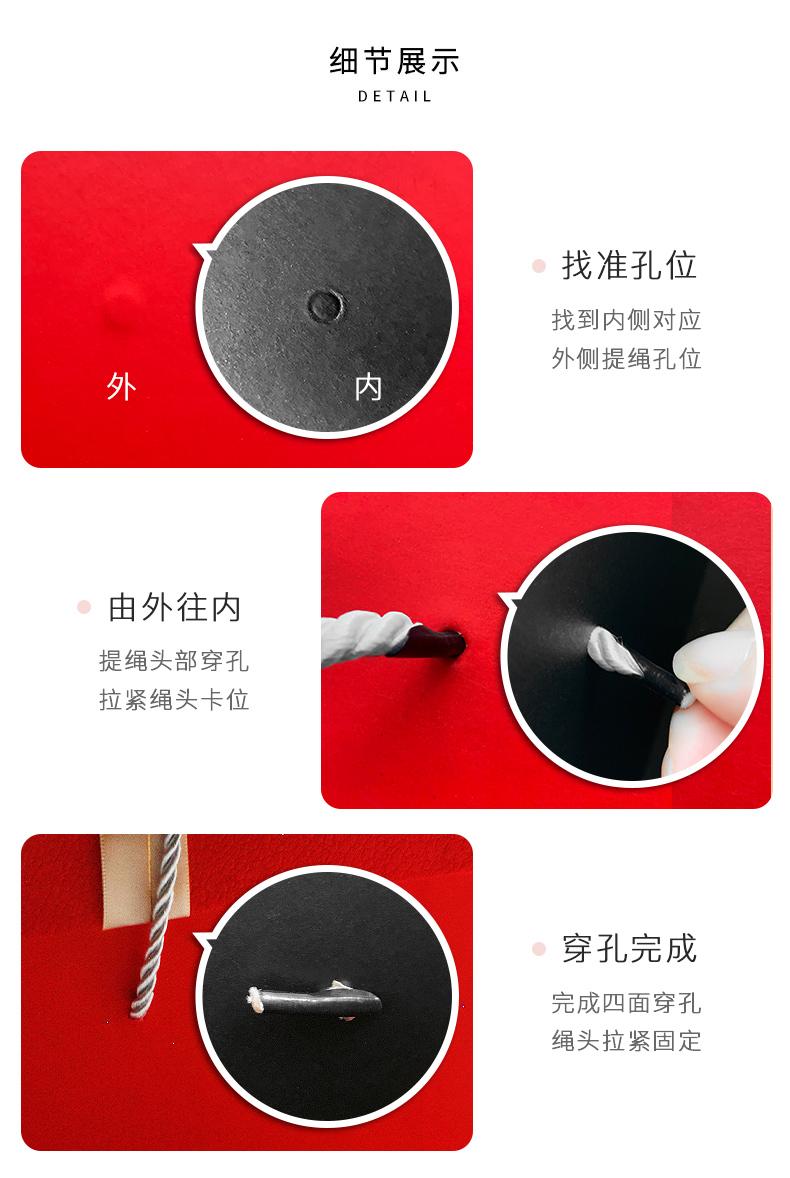 细节展示
DETAIL

外

内

找准孔位
找到内侧对应
外侧提绳孔位

由外往内
提绳头部穿孔
拉紧绳头卡位

穿孔完成
完成四面穿孔
绳头拉紧固定