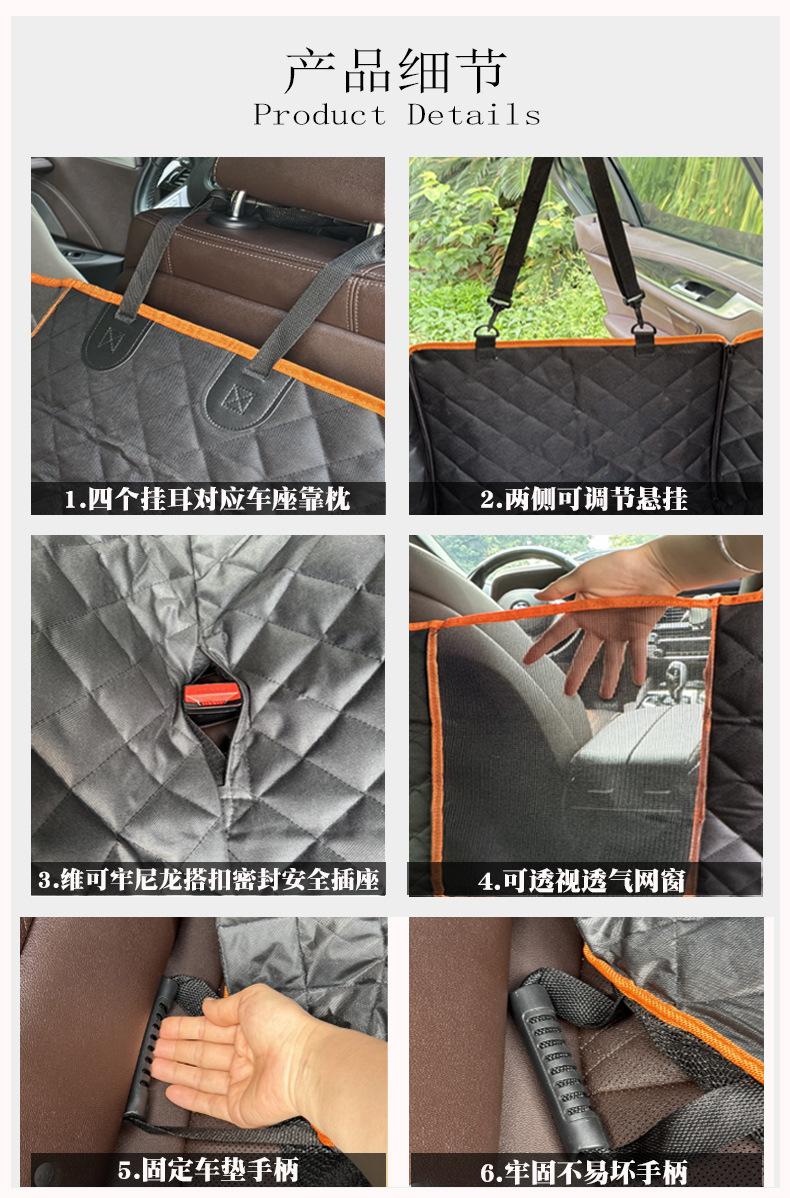 产品细节
Product Details

1.四个挂耳对应车座靠枕

2.两侧可调节悬挂

3.维可牢尼龙搭扣密封安全插座

4.可透视透气网窗

5.固定车垫手柄

6.牢固不易坏手柄