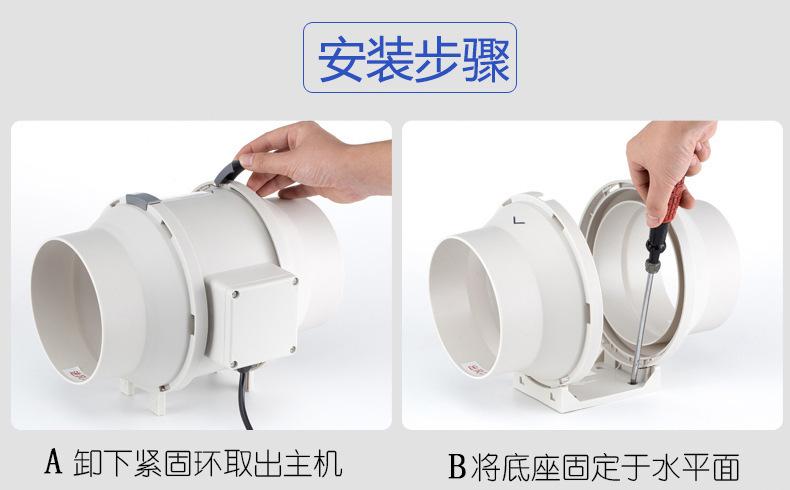 安装步骤

A 卸下紧固环取出主机

B 将底座固定于水平面