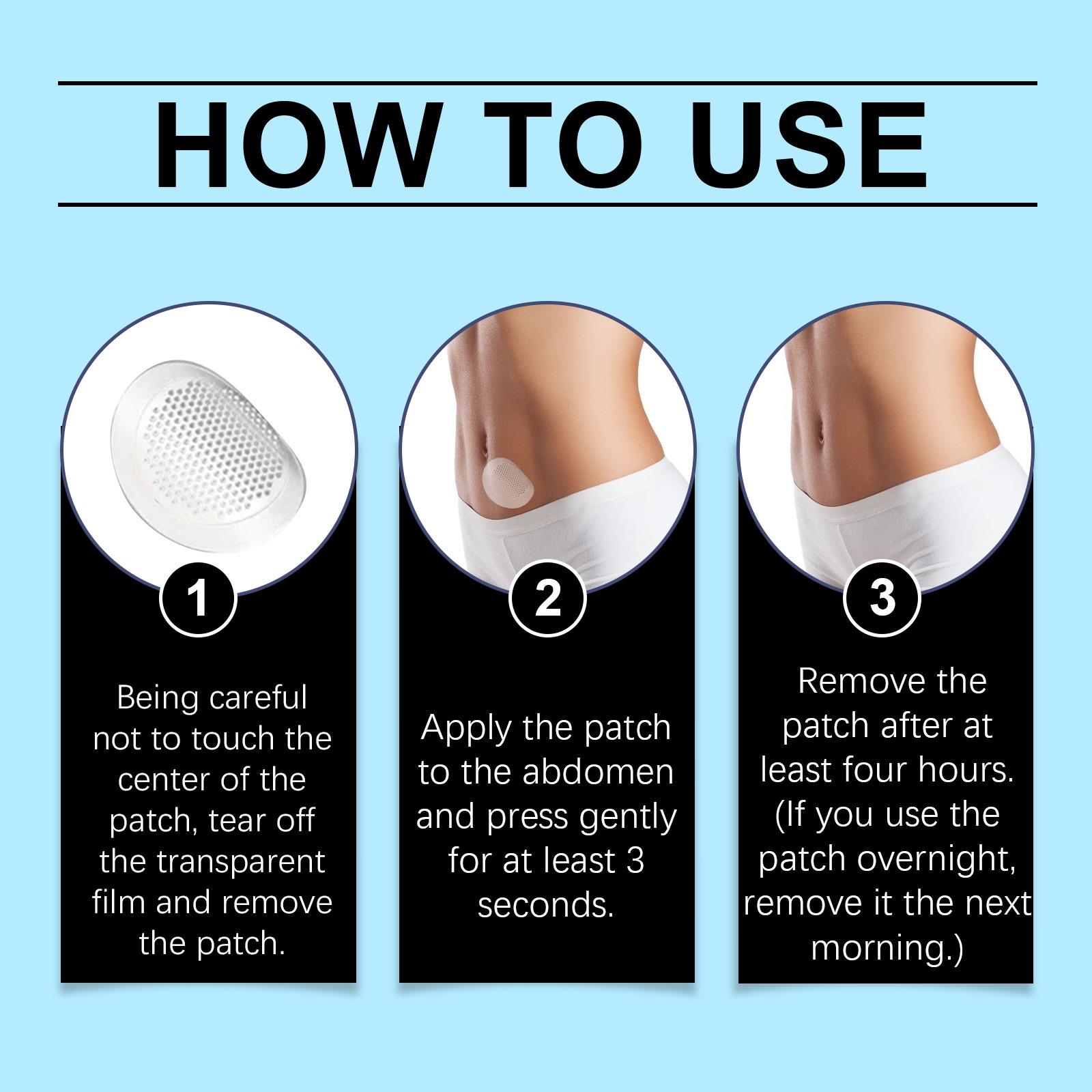 HOW TO USE

1

Being careful not to touch the center of the patch, tear off the transparent film and remove the patch.

2

Apply the patch to the abdomen and press gently for at least 3 seconds.

3

Remove the patch after at least four hours. (If you use the patch overnight, remove it the next morning.)