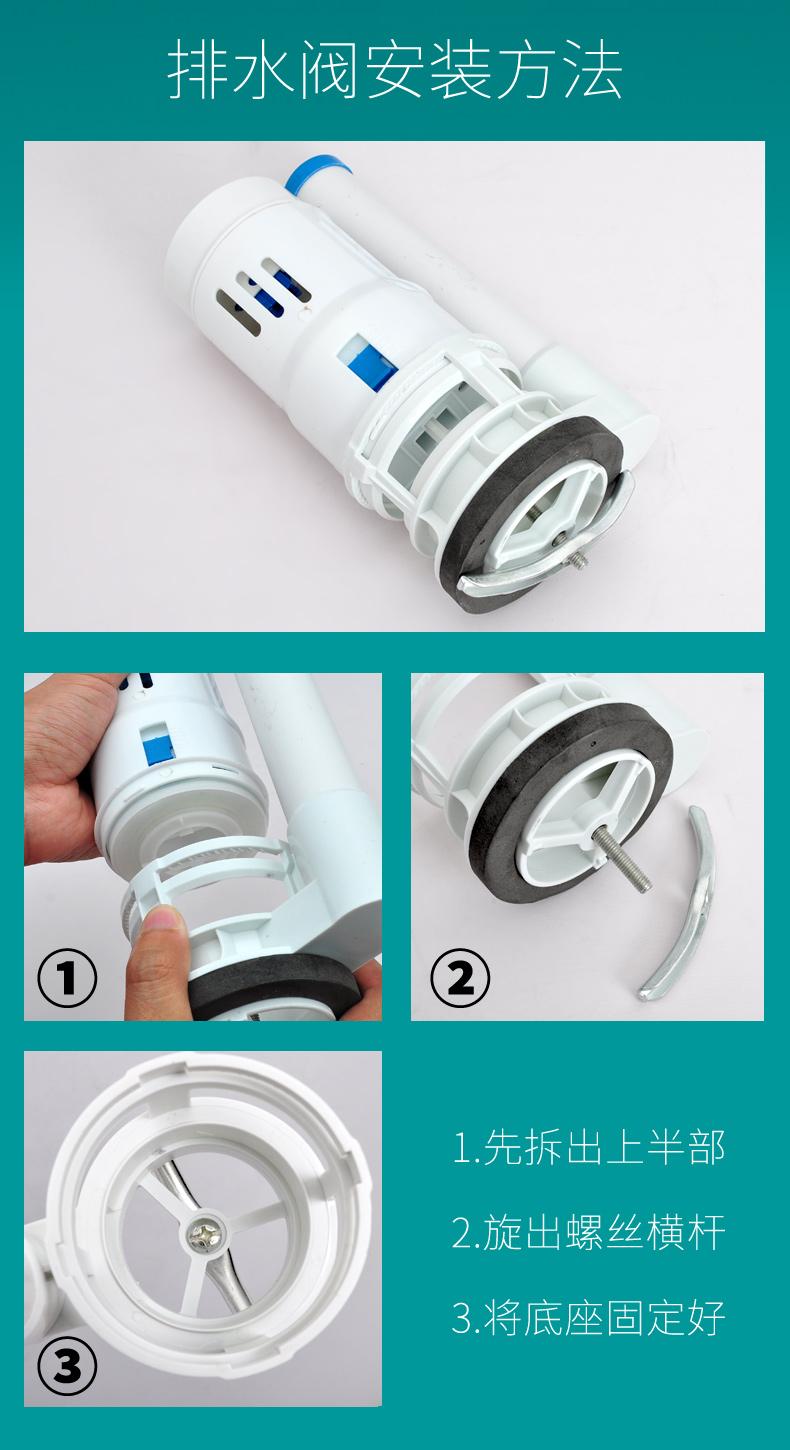 排水阀安装方法

①

②

③

1.先拆出上半部

2.旋出螺丝横杆

3.将底座固定好