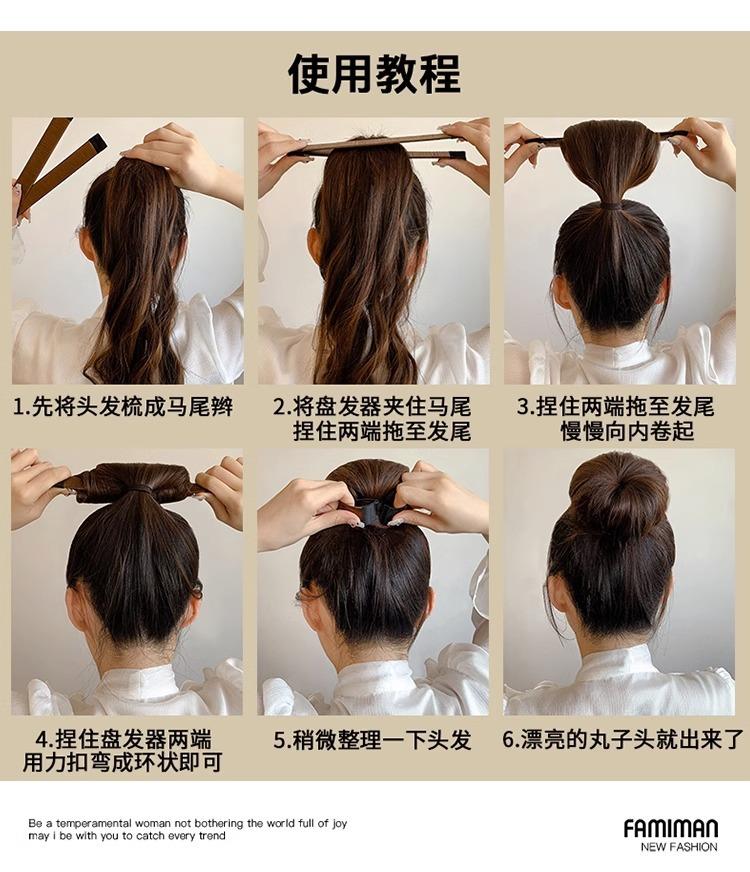 使用教程

1.先将头发梳成马尾辫

2.将盘发器夹住马尾
捏住两端拖至发尾

3.捏住两端拖至发尾
慢慢向内卷起

4.捏住盘发器两端
用力扣弯成环状即可

5.稍微整理一下头发

6.漂亮的丸子头就出来了

Be a temperamental woman not bothering the world full of joy
may i be with you to catch every trend

FAMIMAN
NEW FASHION