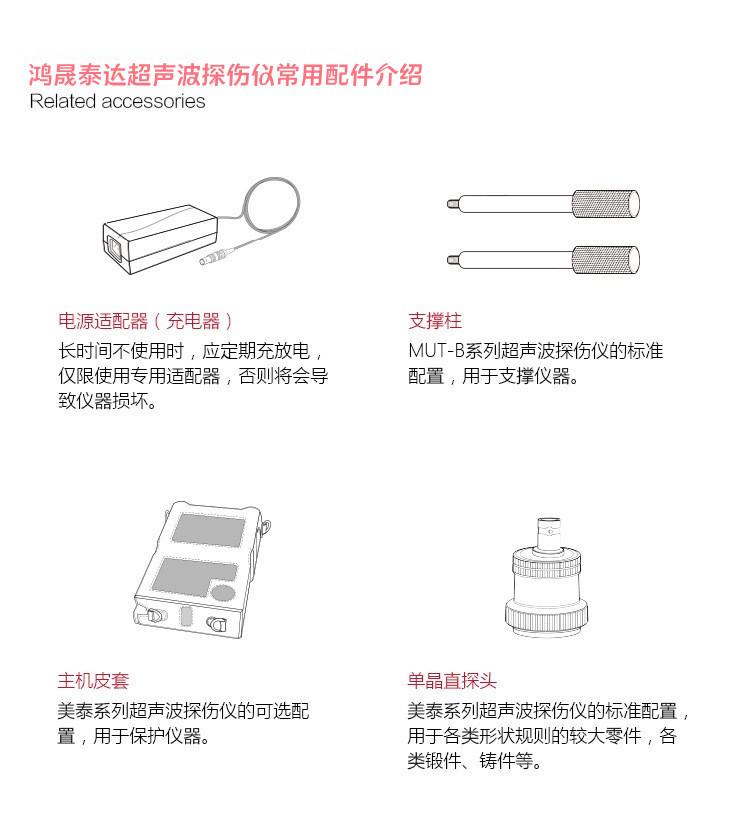 鸿晟泰达超声波探伤仪常用配件介绍
Related accessories

电源适配器（充电器）
长时间不使用时，应定期充放电，仅限使用专用适配器，否则将会导致仪器损坏。

支撑柱
MUT-B系列超声波探伤仪的标准配置，用于支撑仪器。

主机皮套
美泰系列超声波探伤仪的可选配置，用于保护仪器。

单晶直探头
美泰系列超声波探伤仪的标准配置，用于各类形状规则的较大零件，各类锻件、铸件等。