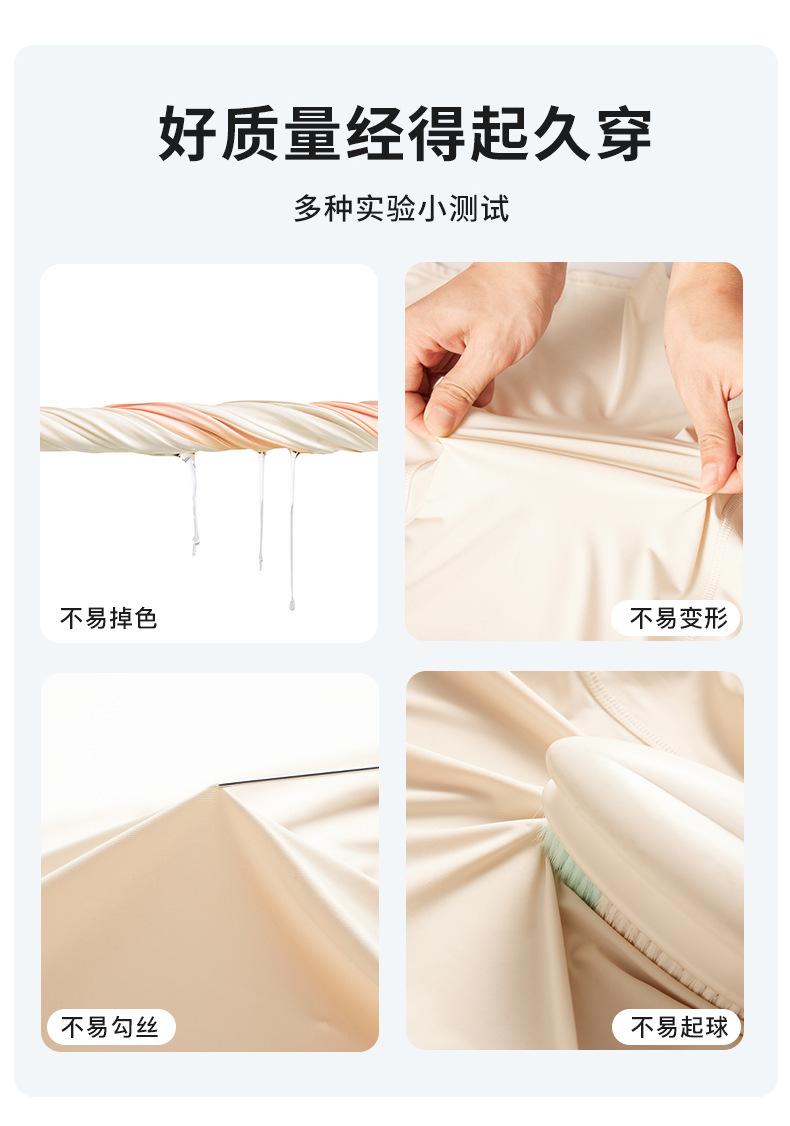 好质量经得起久穿

多种实验小测试

不易掉色

不易变形

不易勾丝

不易起球