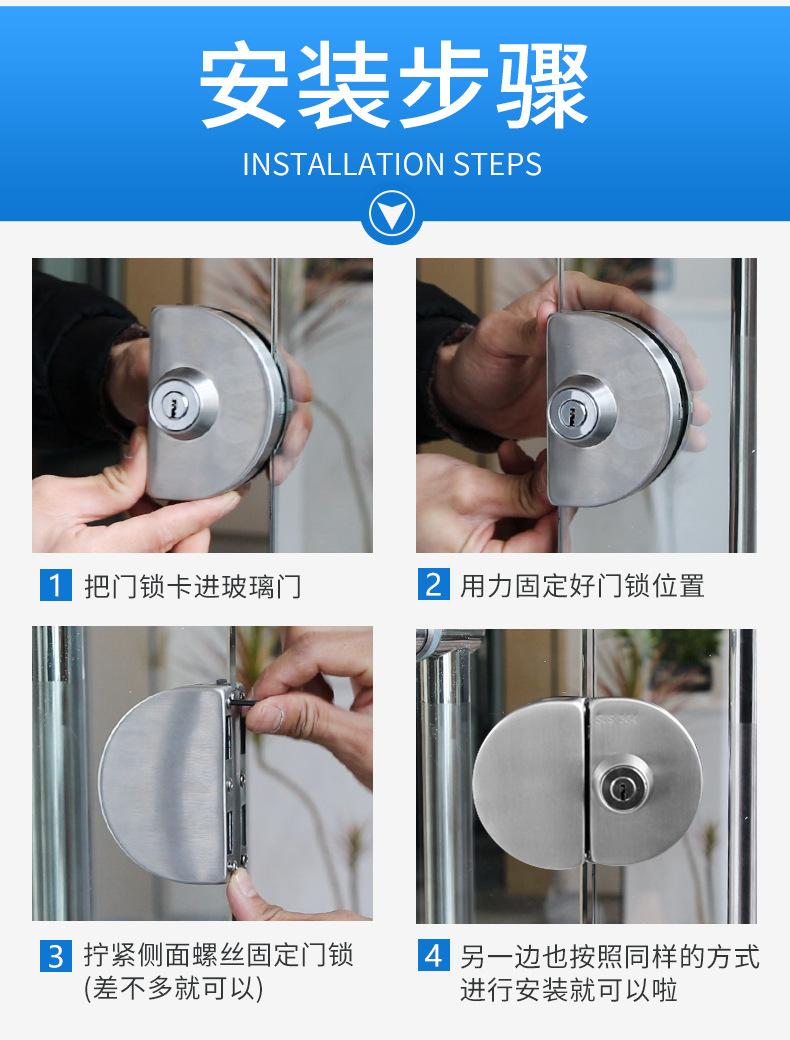 安装步骤
INSTALLATION STEPS

1 把门锁卡进玻璃门

2 用力固定好门锁位置

SUS 304

3 拧紧侧面螺丝固定门锁 (差不多就可以)

4 另一边也按照同样的方式进行安装就可以啦