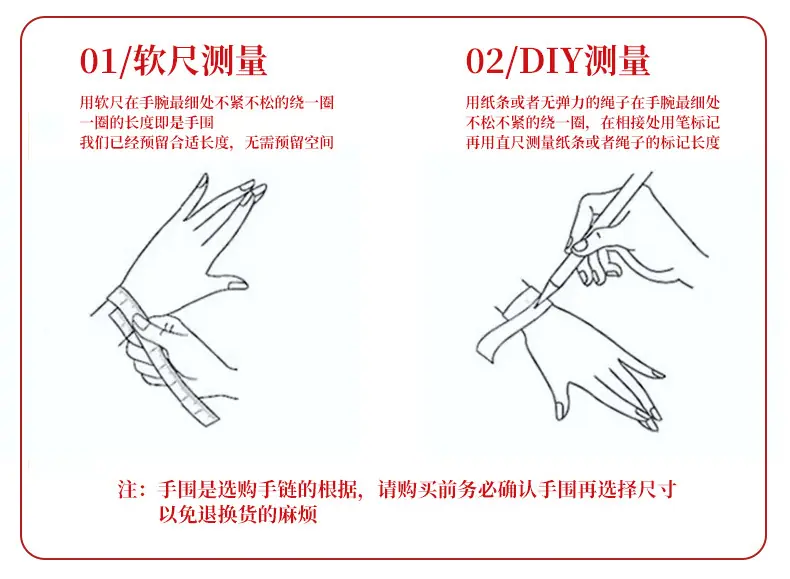 01/软尺测量

用软尺在手腕最细处不紧不松的绕一圈
一圈的长度即是手围
我们已经预留合适长度，无需预留空间

02/DIY测量

用纸条或者无弹力的绳子在手腕最细处
不松不紧的绕一圈，在相接处用笔标记
再用直尺测量纸条或者绳子的标记长度

注：手围是选购手链的根据，请购买前务必确认手围再选择尺寸
以免退换货的麻烦