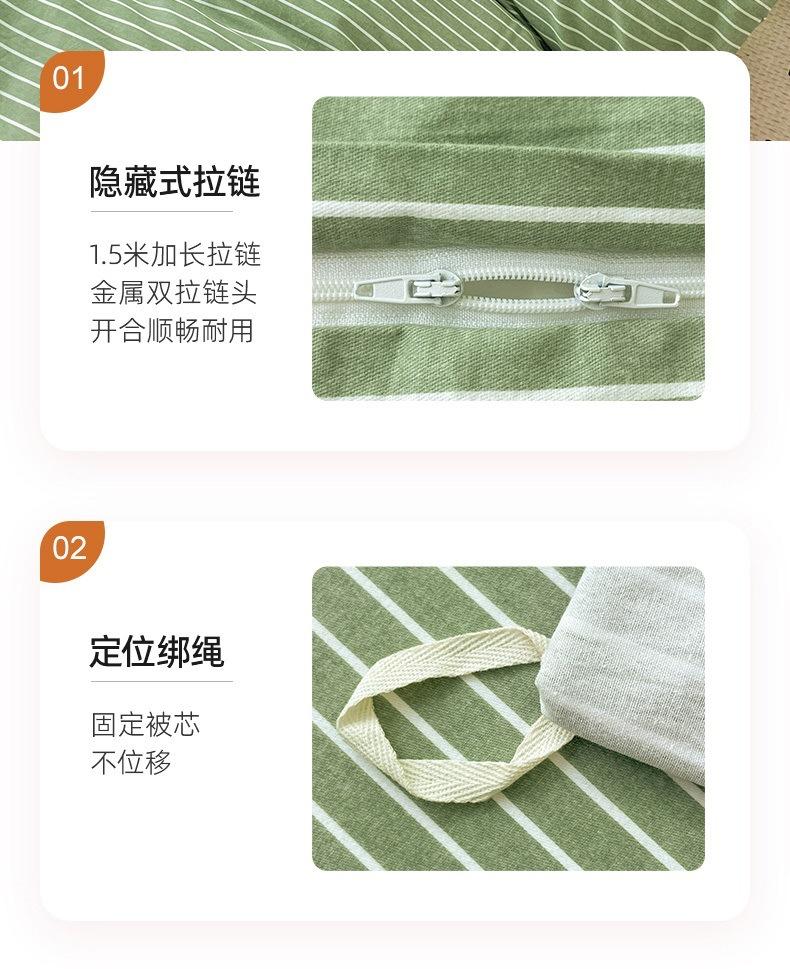 01

隐藏式拉链

1.5米加长拉链
金属双拉链头
开合顺畅耐用

02

定位绑绳

固定被芯
不位移