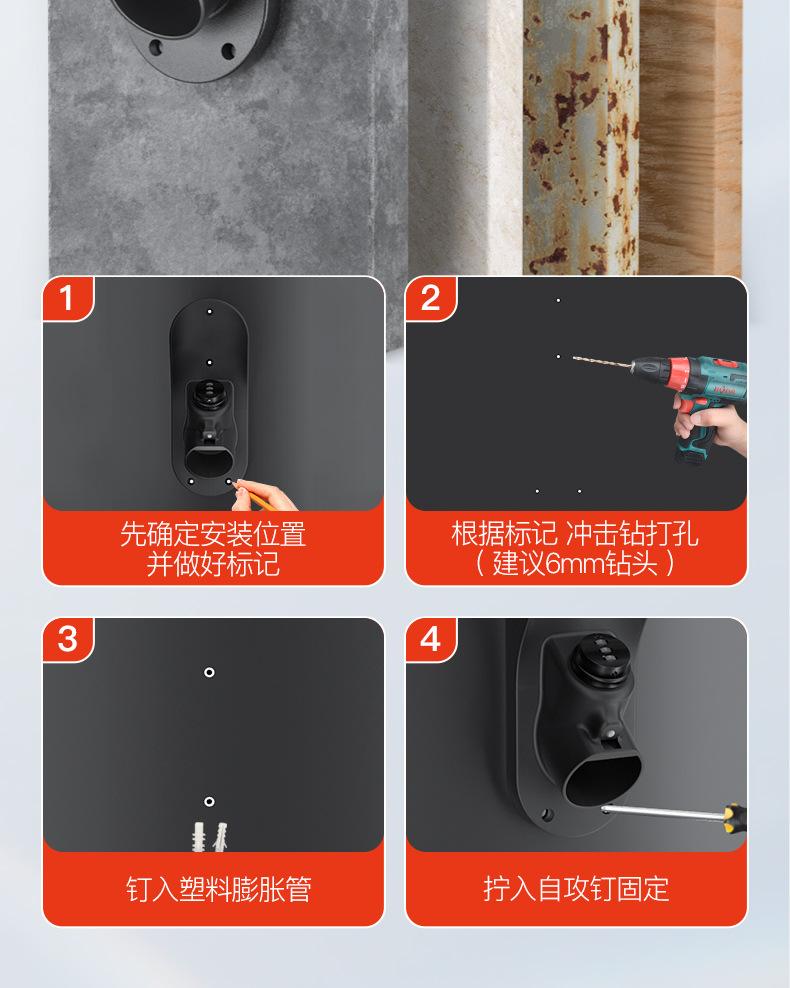 1

先确定安装位置
并做好标记

2

根据标记 冲击钻打孔
（建议6mm钻头）

3

钉入塑料膨胀管

4

拧入自攻钉固定