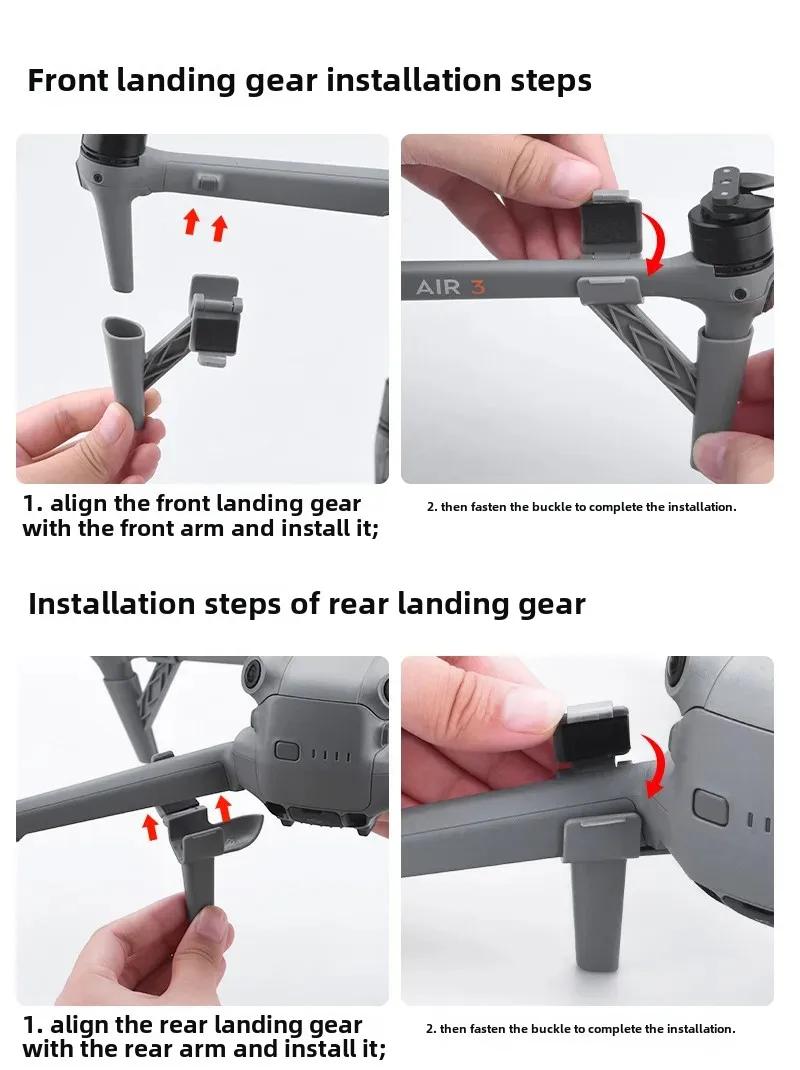 Front landing gear installation steps

AIR 3

1. align the front landing gear with the front arm and install it;

2. then fasten the buckle to complete the installation.

Installation steps of rear landing gear

1. align the rear landing gear with the rear arm and install it;

2. then fasten the buckle to complete the installation.