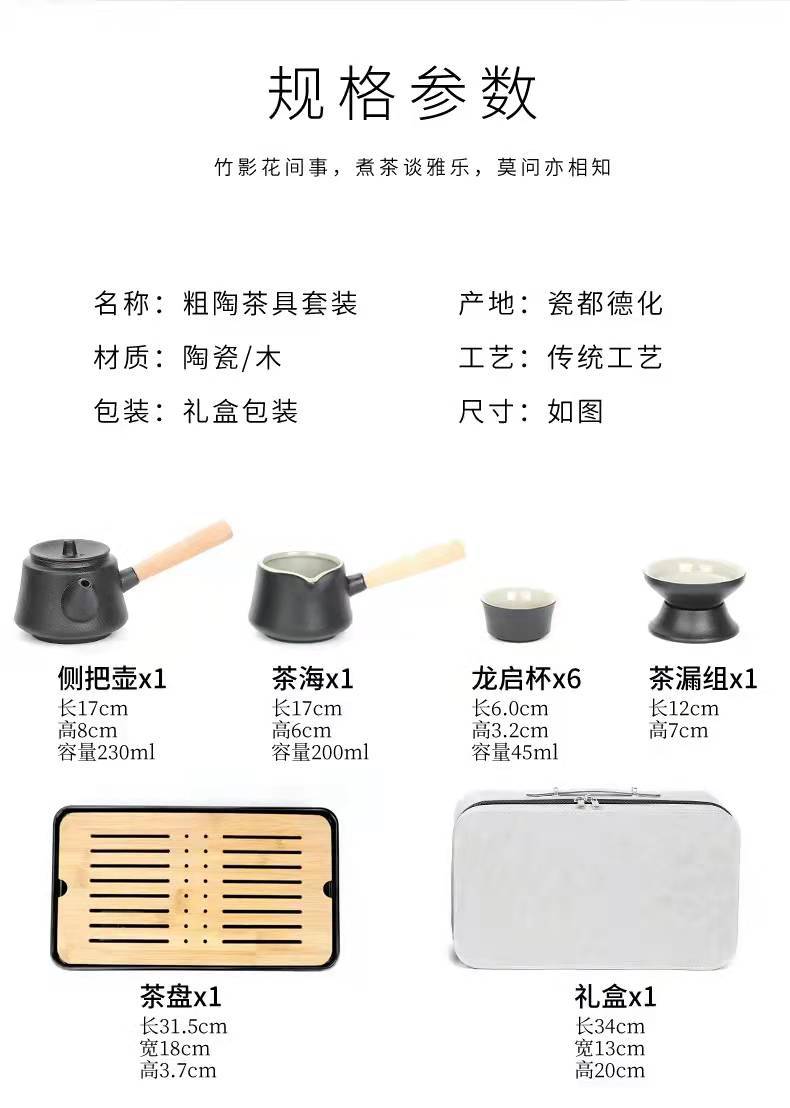 规格参数

竹影花间事，煮茶谈雅乐，莫问亦相知

名称：粗陶茶具套装

材质：陶瓷/木

包装：礼盒包装

产地：瓷都德化

工艺：传统工艺

尺寸：如图

侧把壶x1
长17cm
高8cm
容量230ml

茶海x1
长17cm
高6cm
容量200ml

龙启杯x6
长6.0cm
高3.2cm
容量45ml

茶漏组x1
长12cm
高7cm

茶盘x1
长31.5cm
宽18cm
高3.7cm

礼盒x1
长34cm
宽13cm
高20cm