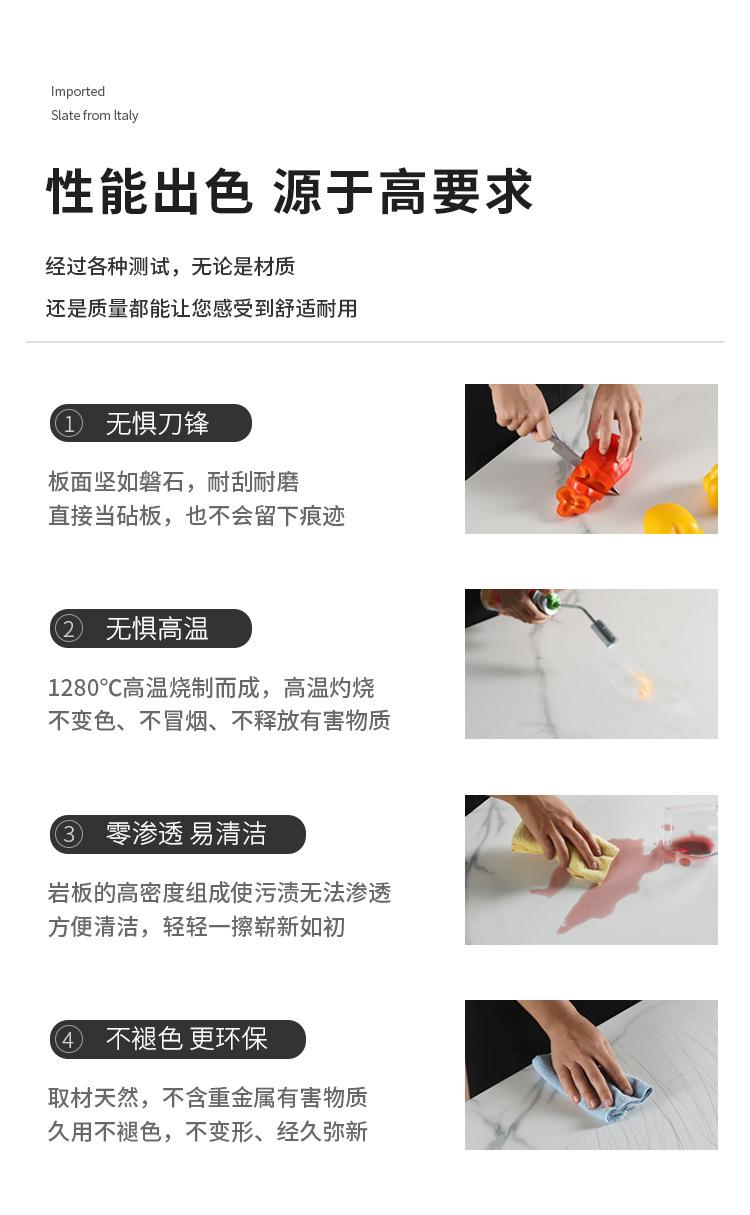 Imported
Slate from Italy

性能出色 源于高要求

经过各种测试，无论是材质
还是质量都能让您感受到舒适耐用

① 无惧刀锋

板面坚如磐石，耐刮耐磨
直接当砧板，也不会留下痕迹

② 无惧高温

1280°C高温烧制而成，高温灼烧
不变色、不冒烟、不释放有害物质

③ 零渗透 易清洁

岩板的高密度组成使污渍无法渗透
方便清洁，轻轻一擦崭新如初

④ 不褪色 更环保

取材天然，不含重金属有害物质
久用不褪色，不变形、经久弥新