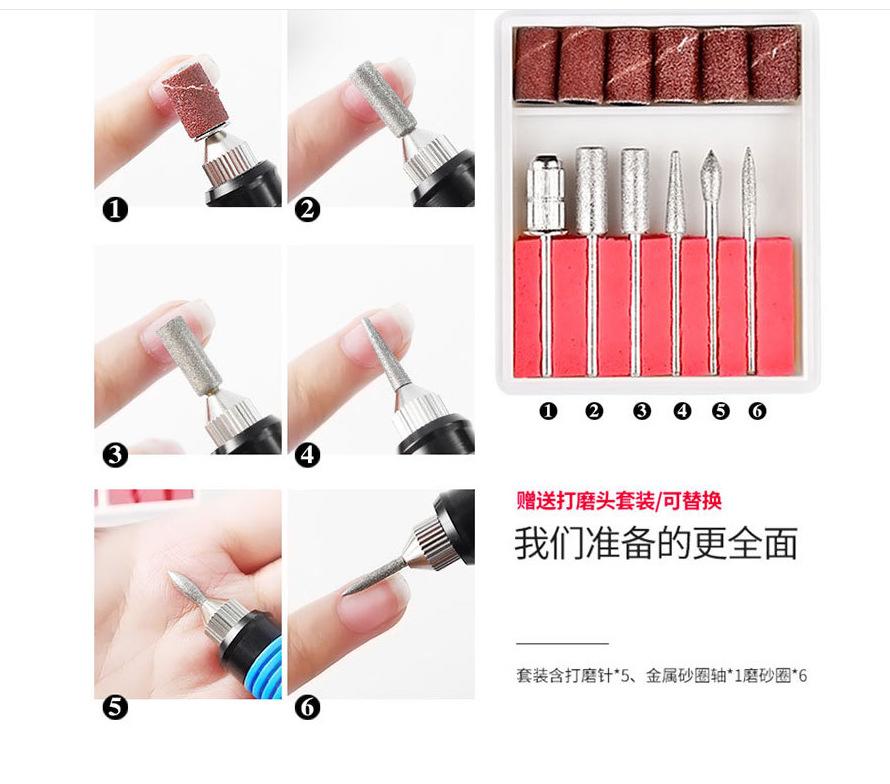 ❶ ❷

❸ ❹

❺ ❻

❶ ❷ ❸ ❹ ❺ ❻

赠送打磨头套装/可替换

我们准备的更全面

套装含打磨针*5、金属砂圈轴*1磨砂圈*6