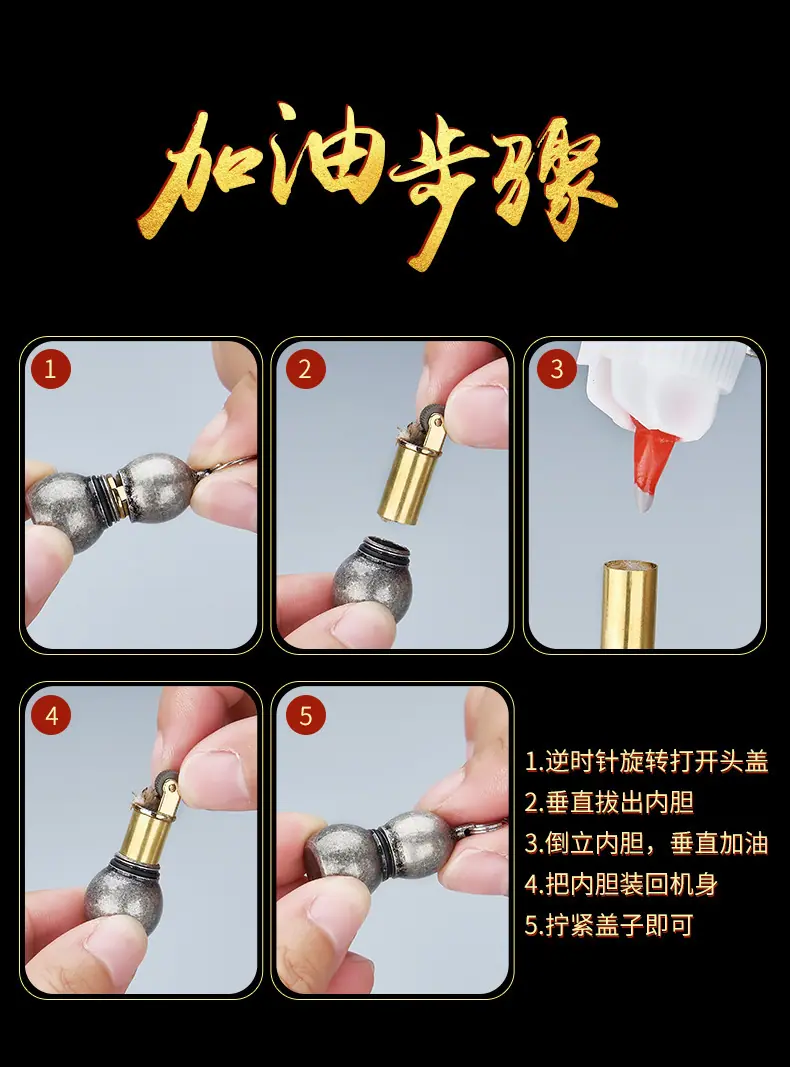 加油步骤

1

2

3

4

5

1.逆时针旋转打开头盖
2.垂直拔出内胆
3.倒立内胆，垂直加油
4.把内胆装回机身
5.拧紧盖子即可