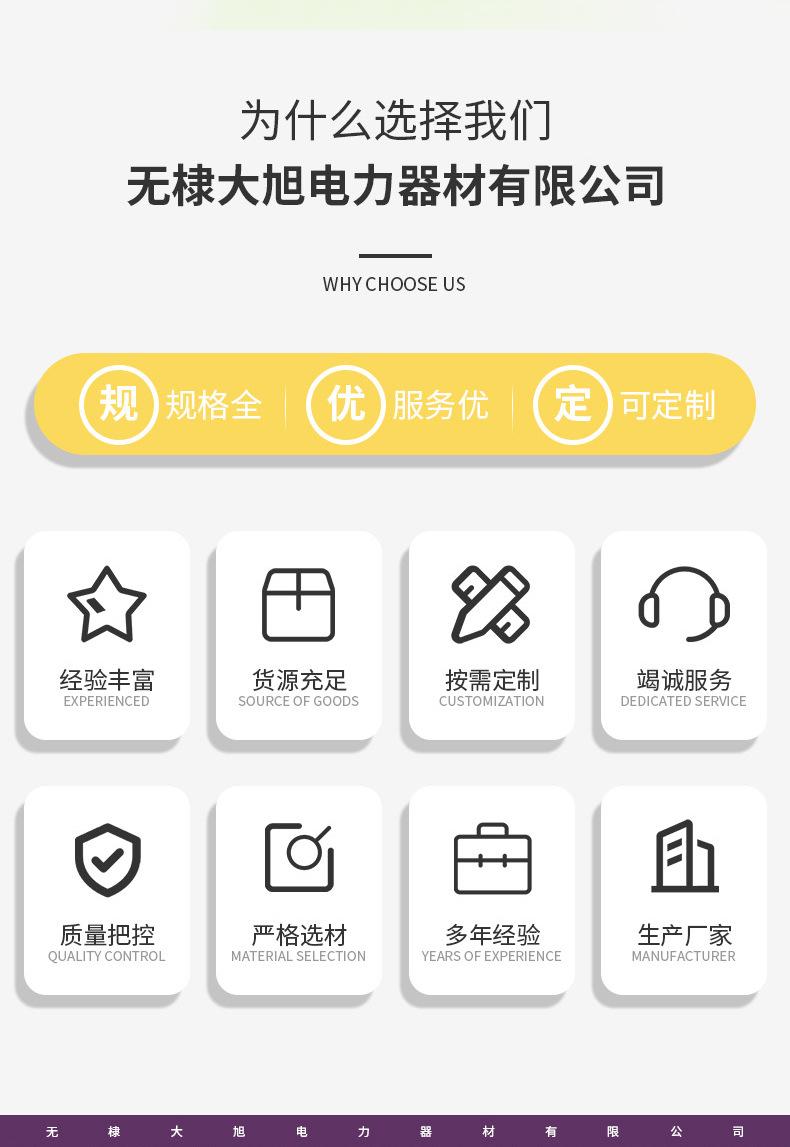 为什么选择我们
无棣大旭电力器材有限公司

WHY CHOOSE US

规 规格全 优 服务优 定 可定制

经验丰富
EXPERIENCED

货源充足
SOURCE OF GOODS

按需定制
CUSTOMIZATION

竭诚服务
DEDICATED SERVICE

质量把控
QUALITY CONTROL

严格选材
MATERIAL SELECTION

多年经验
YEARS OF EXPERIENCE

生产厂家
MANUFACTURER

无棣大旭电力器材有限公司