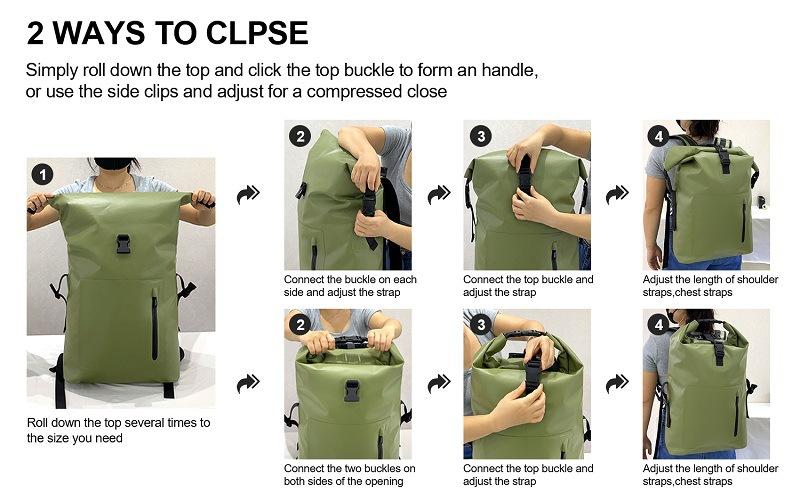 2 WAYS TO CLPSE

Simply roll down the top and click the top buckle to form an handle, or use the side clips and adjust for a compressed close

1

Roll down the top several times to the size you need

2

Connect the buckle on each side and adjust the strap

3

Connect the top buckle and adjust the strap

4

Adjust the length of shoulder straps,chest straps

2

Connect the two buckles on both sides of the opening

3

Connect the top buckle and adjust the strap

4

Adjust the length of shoulder straps,chest straps