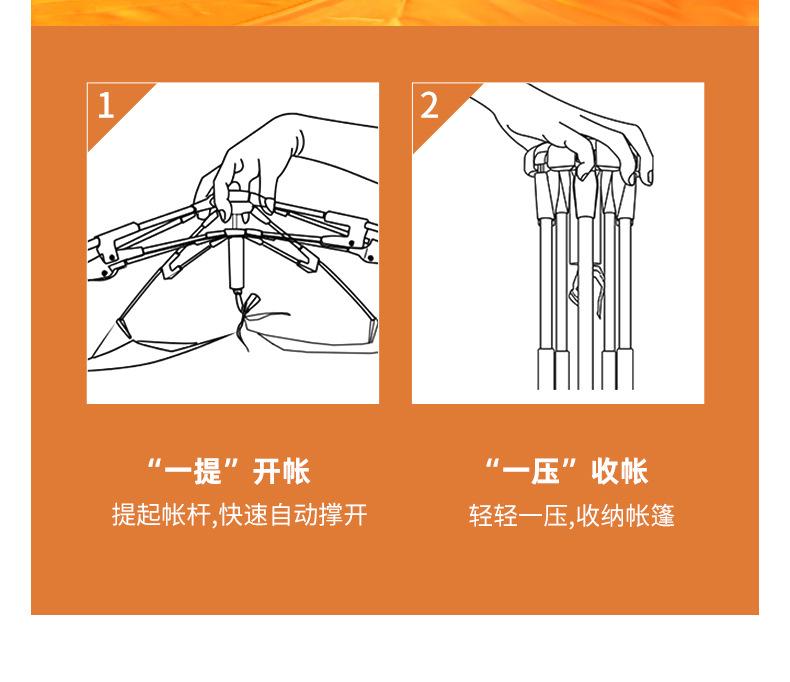 1

“一提”开帐

提起帐杆,快速自动撑开

2

“一压”收帐

轻轻一压,收纳帐篷