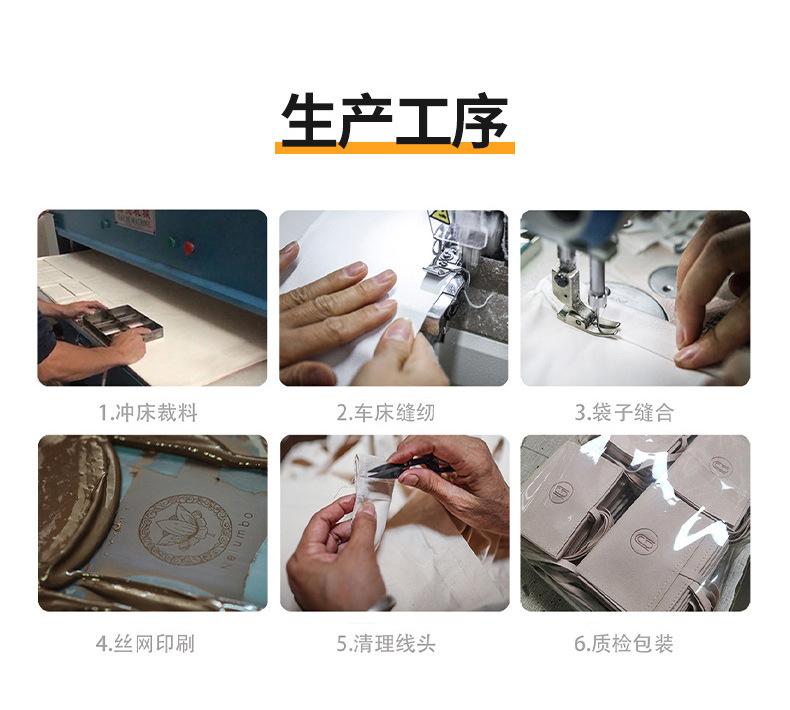 生产工序

1.冲床裁料

2.车床缝纫

3.袋子缝合

Nelumbo

4.丝网印刷

5.清理线头

6.质检包装