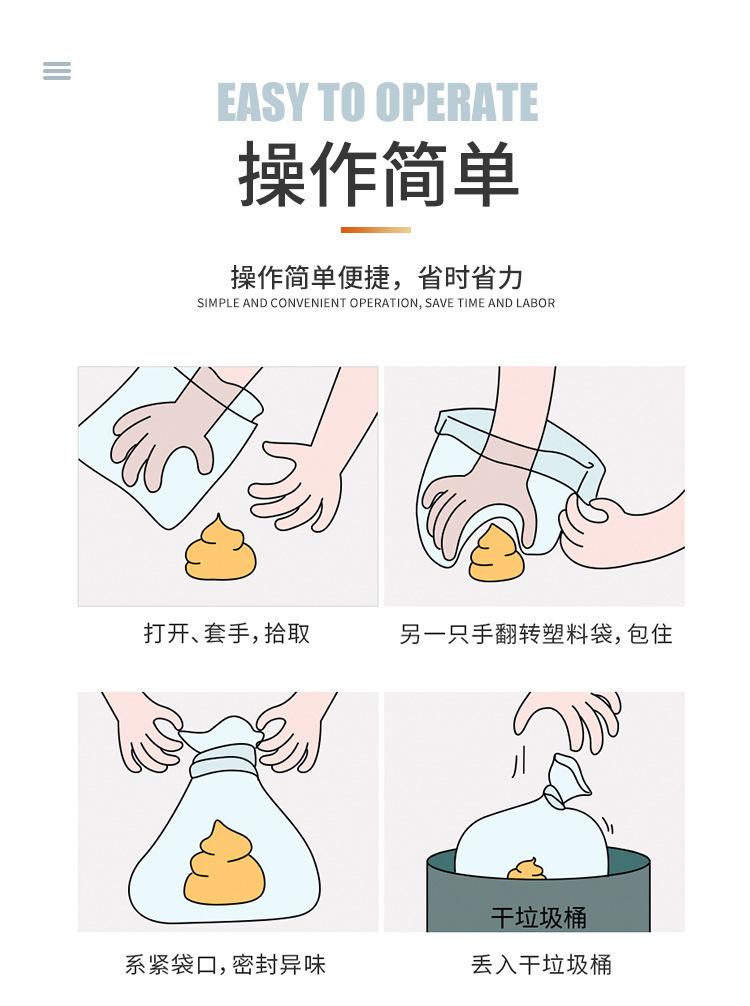 EASY TO OPERATE
操作简单

操作简单便捷，省时省力
SIMPLE AND CONVENIENT OPERATION, SAVE TIME AND LABOR

打开、套手，拾取

另一只手翻转塑料袋，包住

系紧袋口，密封异味

干垃圾桶
丢入干垃圾桶