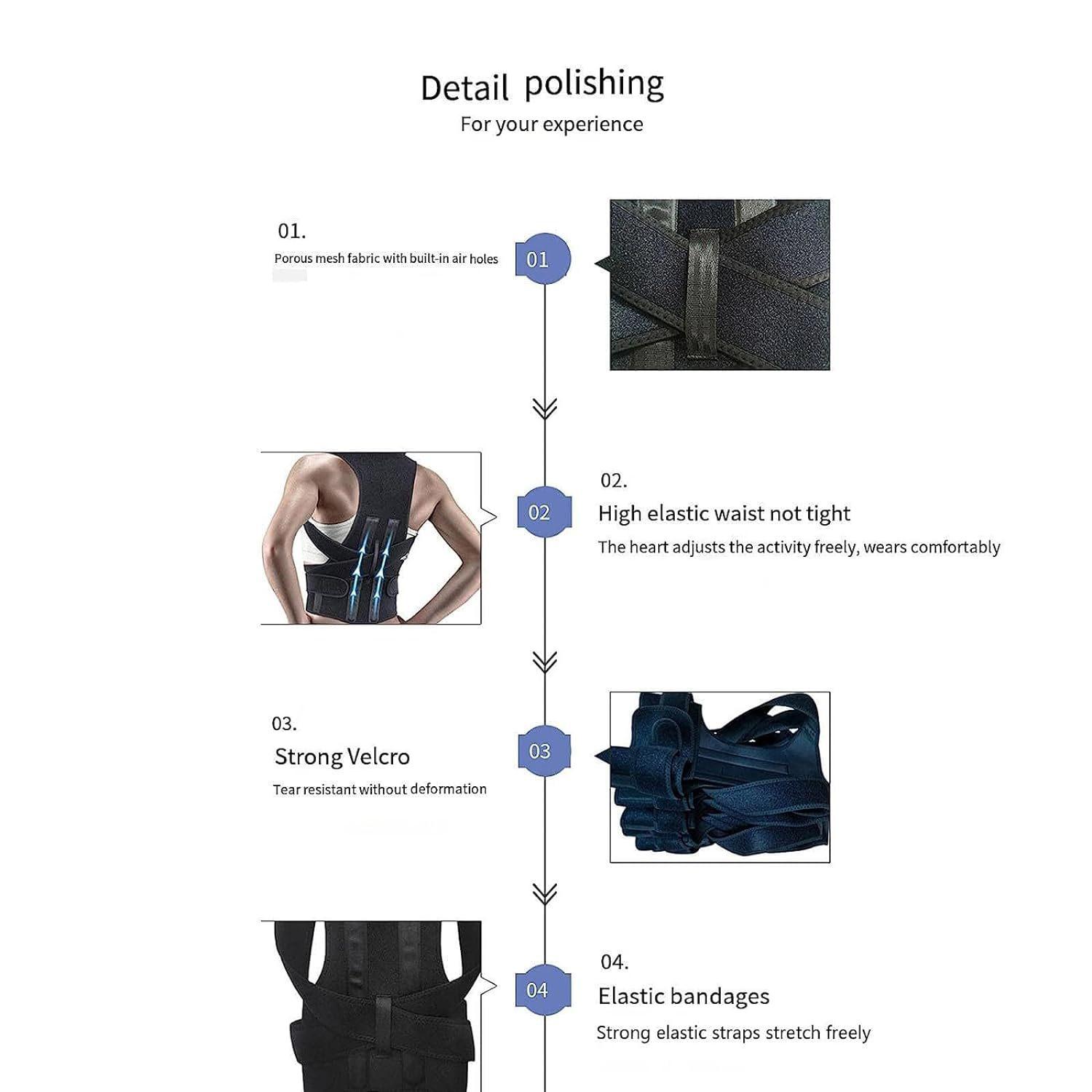 Detail polishing
For your experience

01.
Porous mesh fabric with built-in air holes

01

02

02.
High elastic waist not tight
The heart adjusts the activity freely, wears comfortably

03.
Strong Velcro
Tear resistant without deformation

03

04

04.
Elastic bandages
Strong elastic straps stretch freely