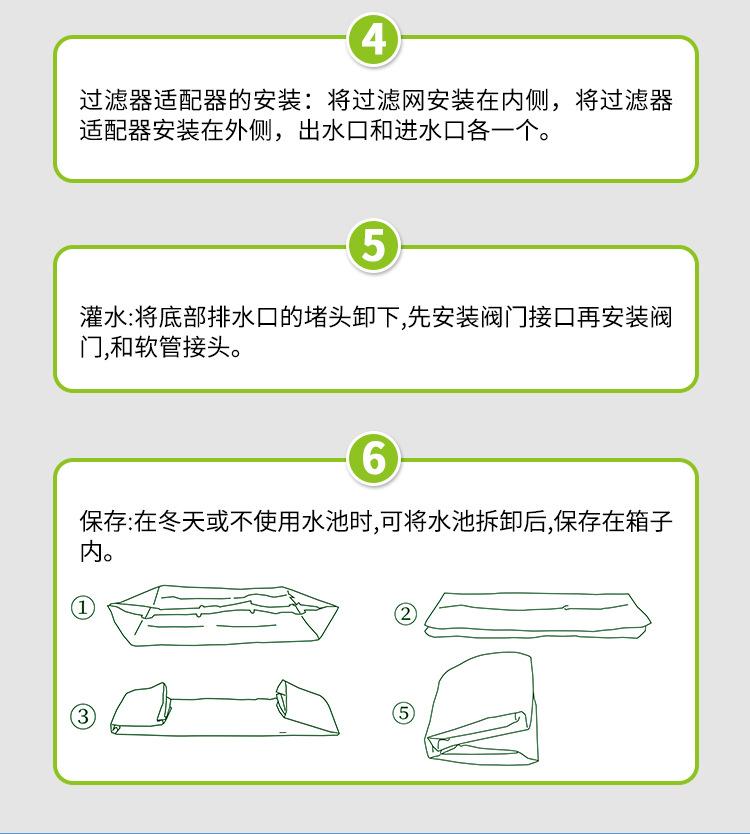 4

过滤器适配器的安装：将过滤网安装在内侧，将过滤器适配器安装在外侧，出水口和进水口各一个。

5

灌水:将底部排水口的堵头卸下,先安装阀门接口再安装阀门,和软管接头。

6

保存:在冬天或不使用水池时,可将水池拆卸后,保存在箱子内。

①

②

③

⑤