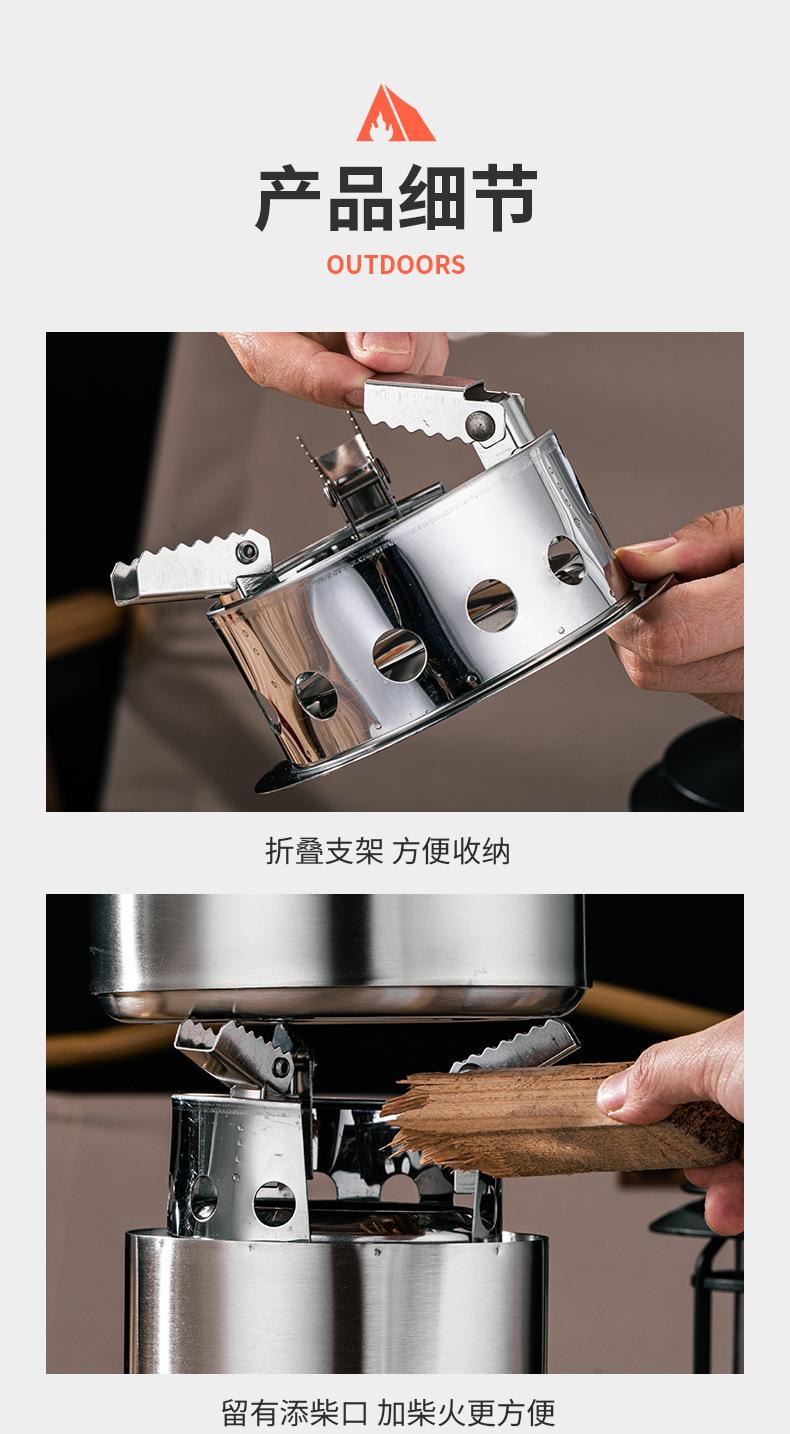 产品细节

OUTDOORS

折叠支架 方便收纳

留有添柴口 加柴火更方便