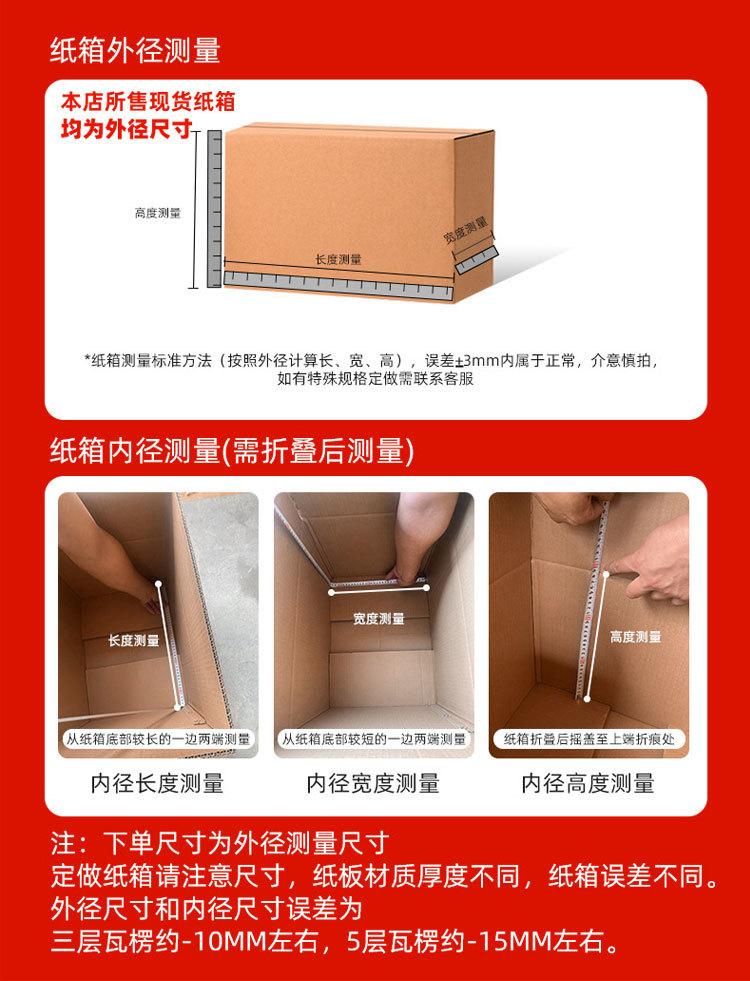 纸箱外径测量

本店所售现货纸箱
均为外径尺寸

高度测量

长度测量

宽度测量

*纸箱测量标准方法（按照外径计算长、宽、高），误差±3mm内属于正常，介意慎拍，如有特殊规格定做需联系客服

纸箱内径测量(需折叠后测量)

长度测量

从纸箱底部较长的一边两端测量

内径长度测量

宽度测量

从纸箱底部较短的一边两端测量

内径宽度测量

高度测量

纸箱折叠后摇盖至上端折痕处

内径高度测量

注：下单尺寸为外径测量尺寸
定做纸箱请注意尺寸，纸板材质厚度不同，纸箱误差不同。
外径尺寸和内径尺寸误差为
三层瓦楞约-10MM左右，5层瓦楞约-15MM左右。