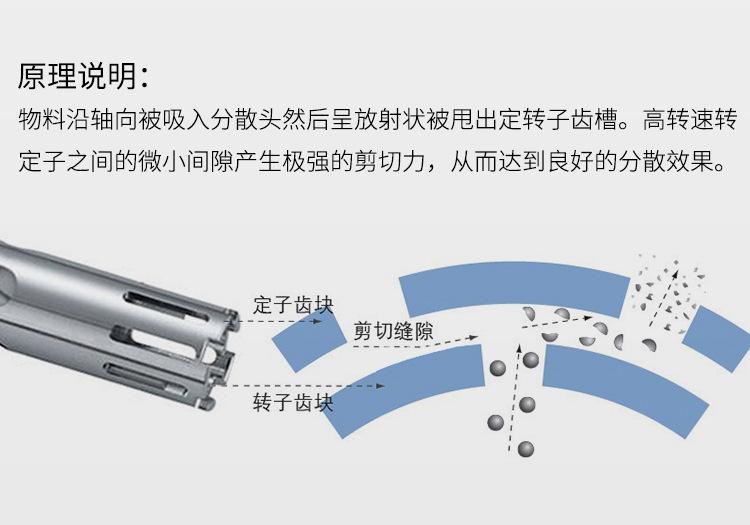 原理说明：

物料沿轴向被吸入分散头然后呈放射状被甩出定转子齿槽。高转速转定子之间的微小间隙产生极强的剪切力，从而达到良好的分散效果。

定子齿块

剪切缝隙

转子齿块