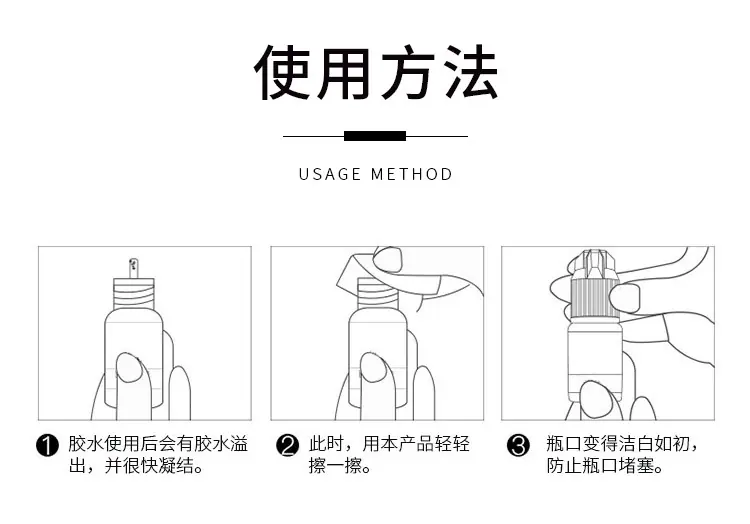 使用方法

USAGE METHOD

❶ 胶水使用后会有胶水溢出，并很快凝结。

❷ 此时，用本产品轻轻擦一擦。

❸ 瓶口变得洁白如初，防止瓶口堵塞。