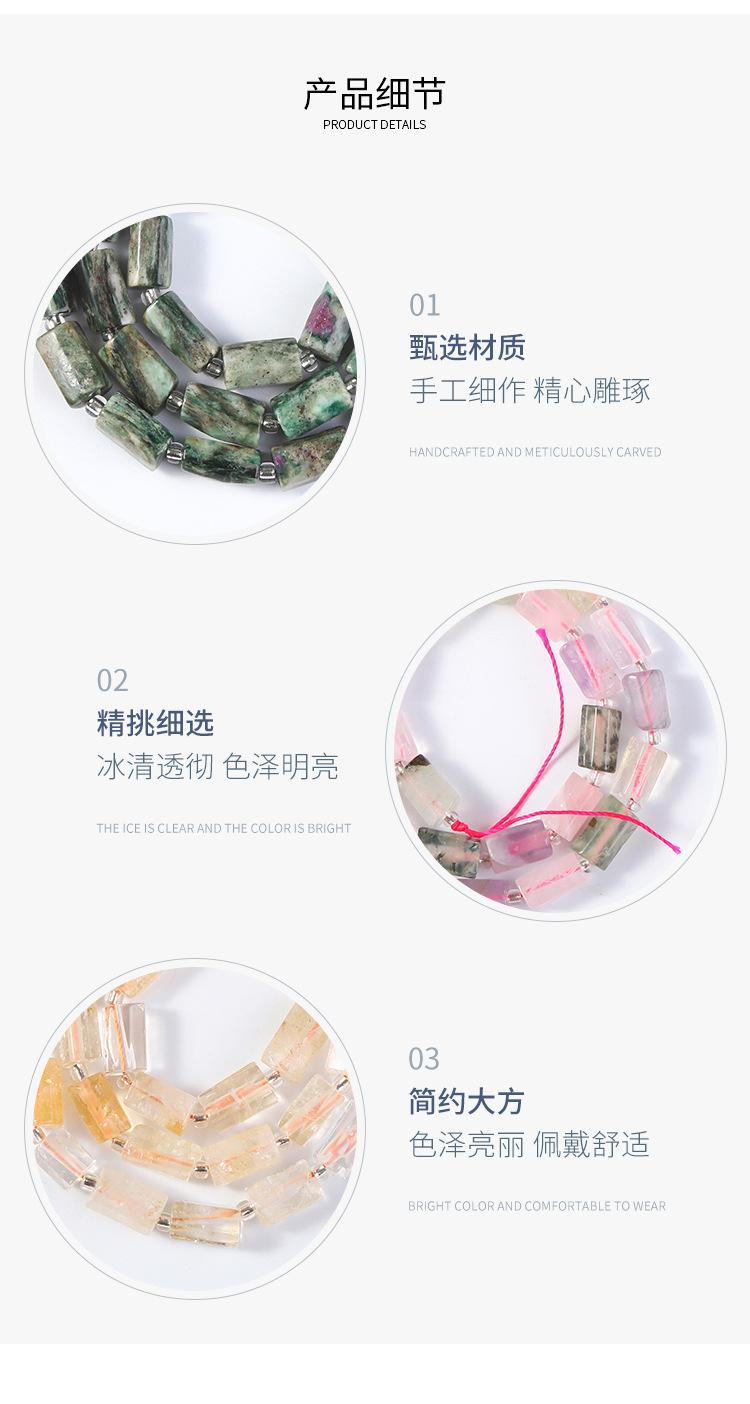 产品细节
PRODUCT DETAILS

01
甄选材质
手工细作 精心雕琢
HANDCRAFTED AND METICULOUSLY CARVED

02
精挑细选
冰清透彻 色泽明亮
THE ICE IS CLEAR AND THE COLOR IS BRIGHT

03
简约大方
色泽亮丽 佩戴舒适
BRIGHT COLOR AND COMFORTABLE TO WEAR