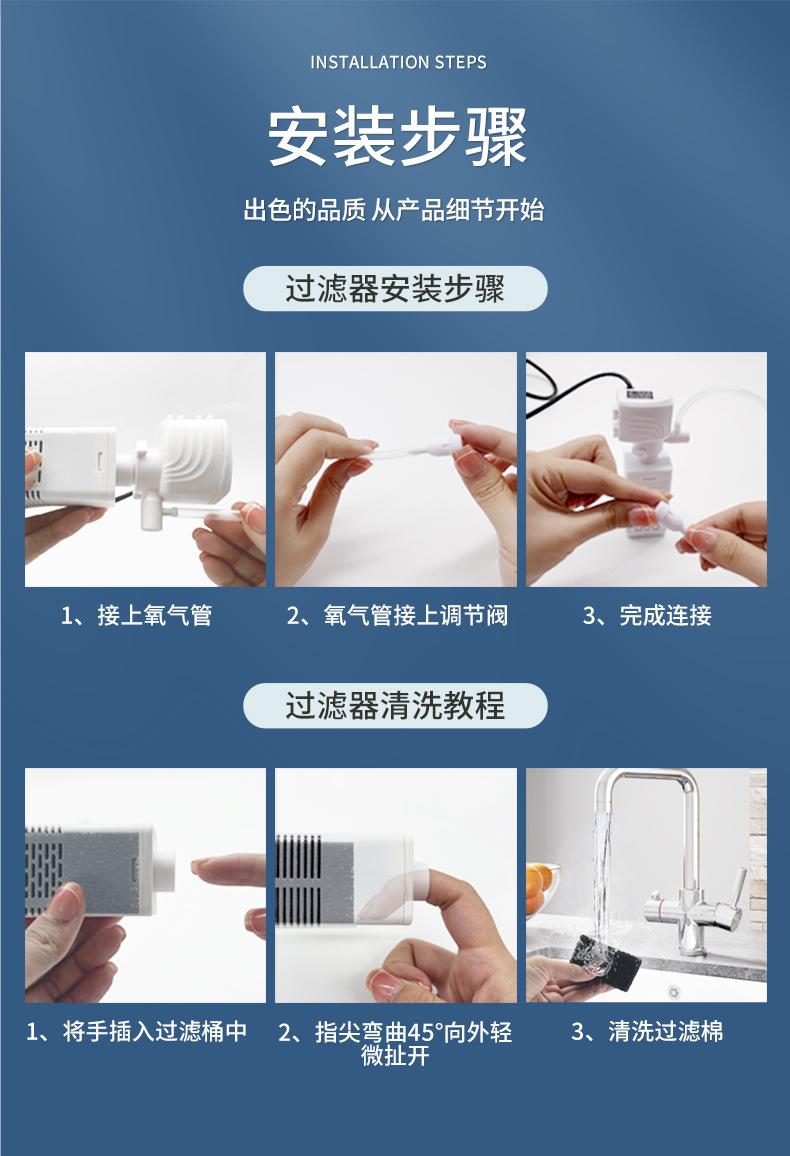 INSTALLATION STEPS

安装步骤

出色的品质 从产品细节开始

过滤器安装步骤

1、接上氧气管

2、氧气管接上调节阀

3、完成连接

过滤器清洗教程

1、将手插入过滤桶中

2、指尖弯曲45°向外轻微扯开

3、清洗过滤棉