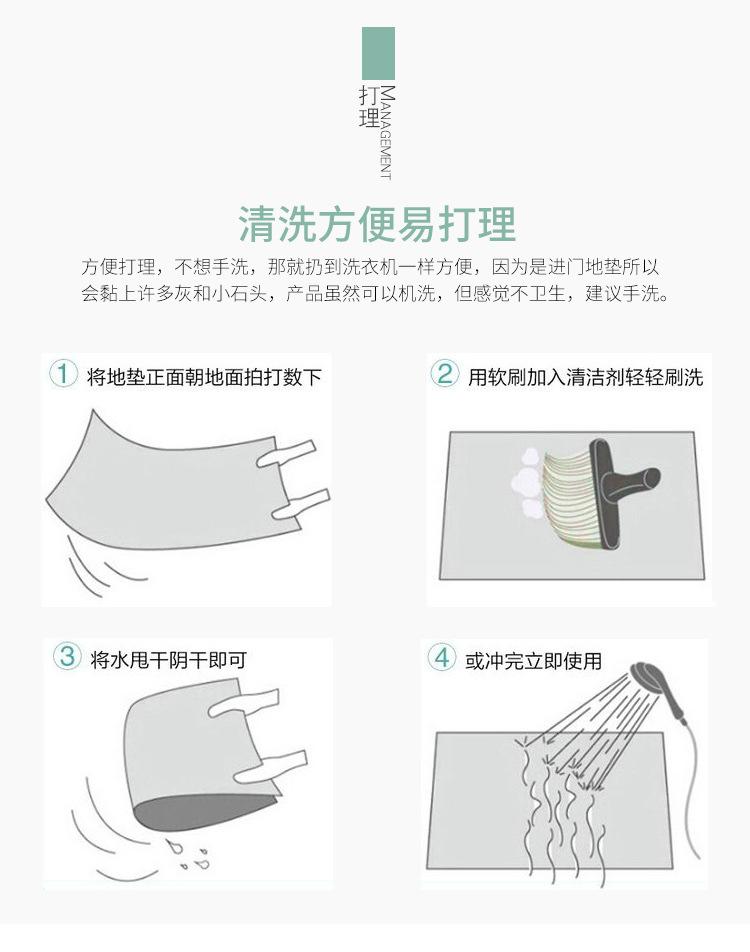 打理 MANAGEMENT

清洗方便易打理

方便打理，不想手洗，那就扔到洗衣机一样方便，因为是进门地垫所以会黏上许多灰和小石头，产品虽然可以机洗，但感觉不卫生，建议手洗。

1 将地垫正面朝地面拍打数下

2 用软刷加入清洁剂轻轻刷洗

3 将水甩干阴干即可

4 或冲完立即使用